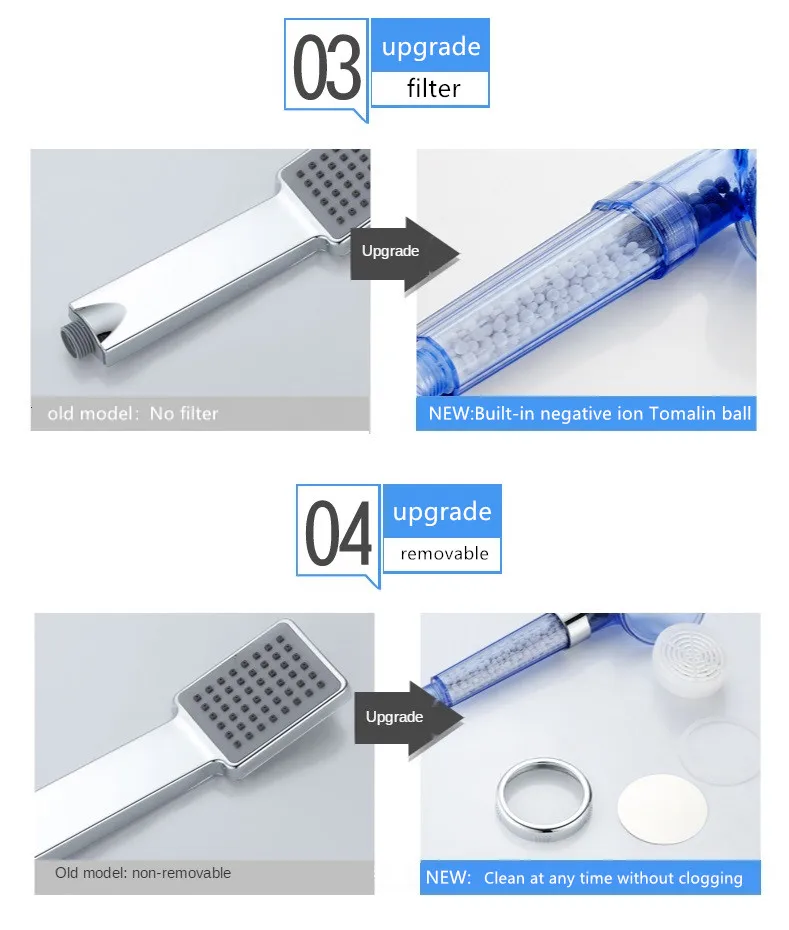 03 upgrade filter

Upgrade

old model: No filter

NEW:Built-in negative ion Tomalin ball

04 upgrade removable

Upgrade

Old model: non-removable

NEW: Clean at any time without clogging