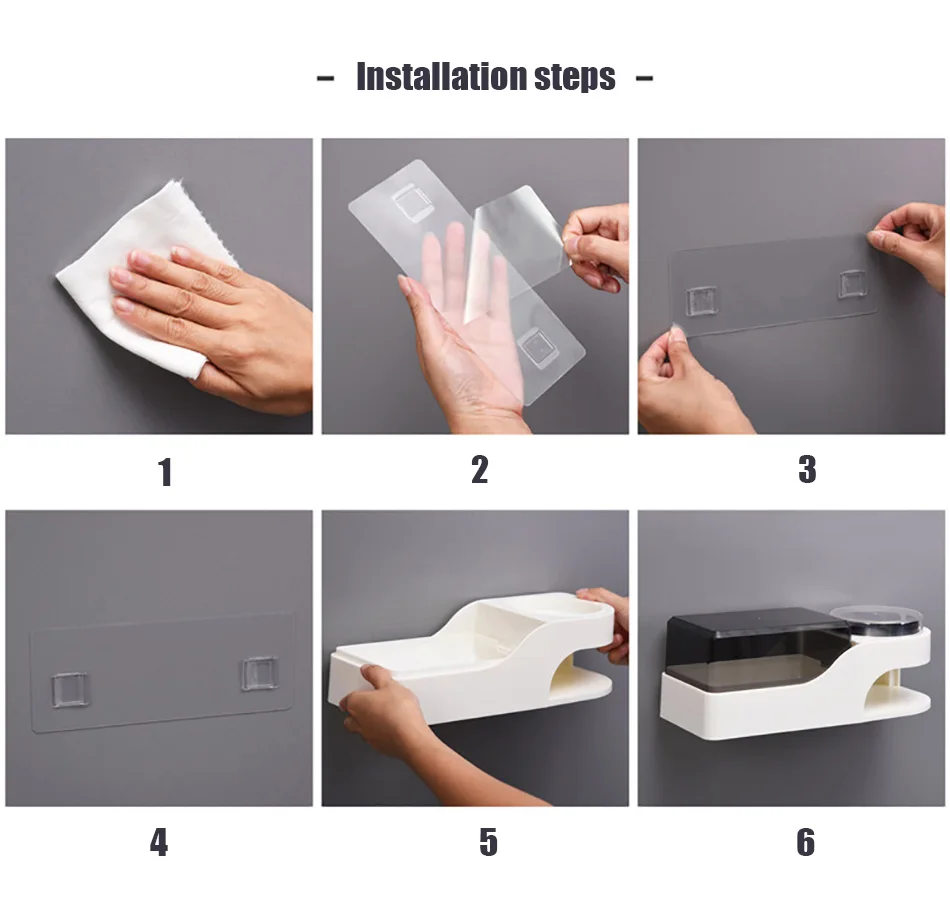 – Installation steps –

1

2

3

4

5

6