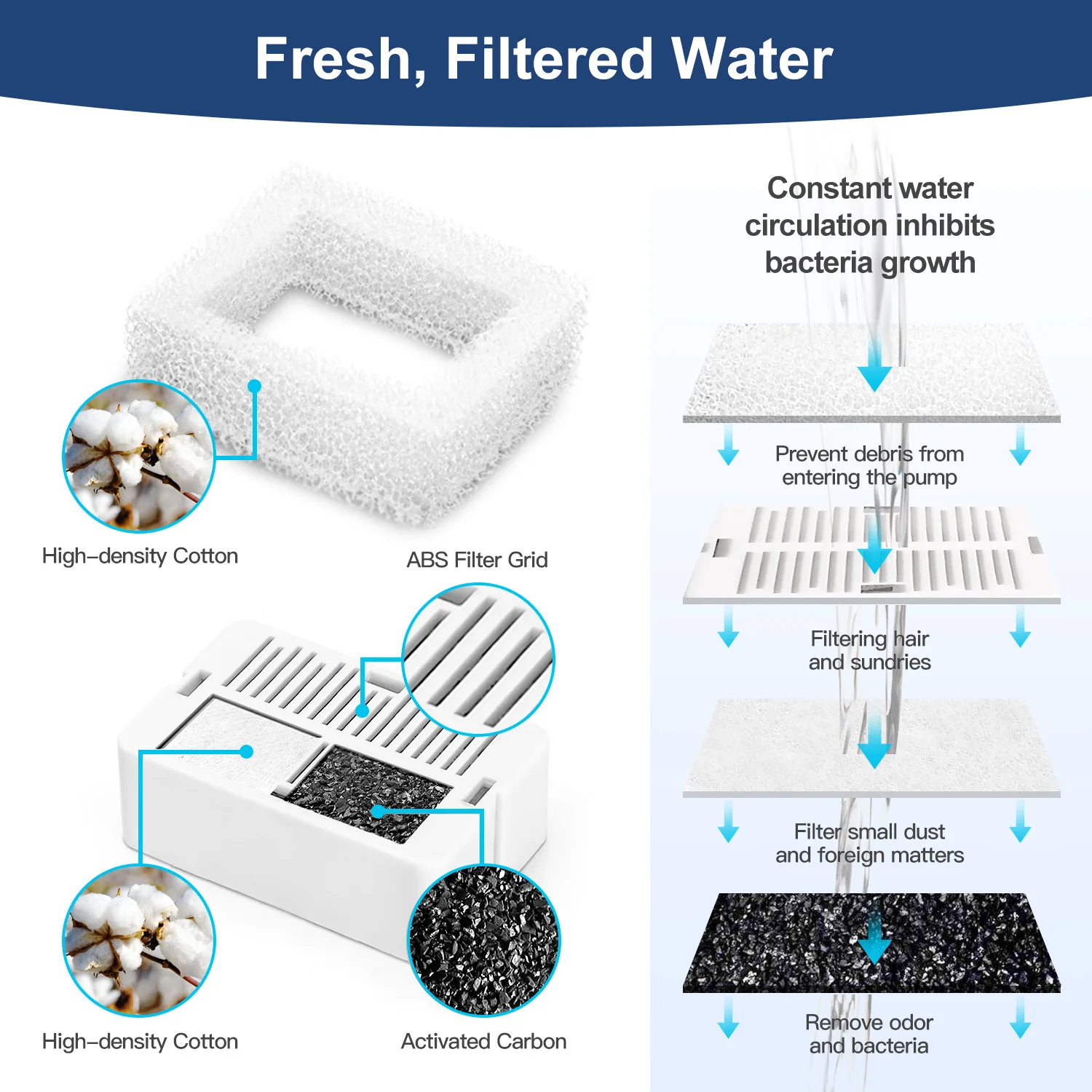 Fresh, Filtered Water

High–density Cotton

ABS Filter Grid

High–density Cotton

Activated Carbon

Constant water circulation inhibits bacteria growth

Prevent debris from entering the pump

Filtering hair and sundries

Filter small dust and foreign matters

Remove odor and bacteria