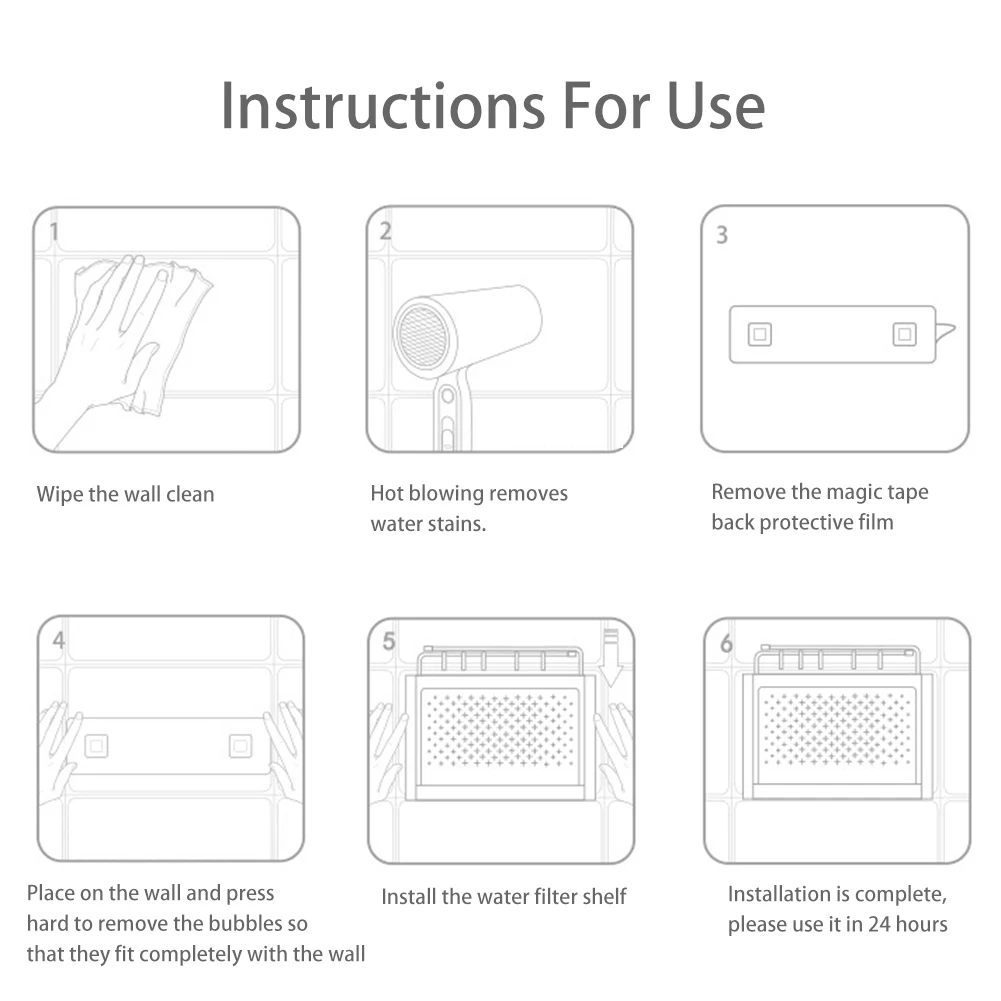 Instructions For Use

1

Wipe the wall clean

2

Hot blowing removes water stains.

3

Remove the magic tape back protective film

4

Place on the wall and press hard to remove the bubbles so that they fit completely with the wall

5

Install the water filter shelf

6

Installation is complete, please use it in 24 hours