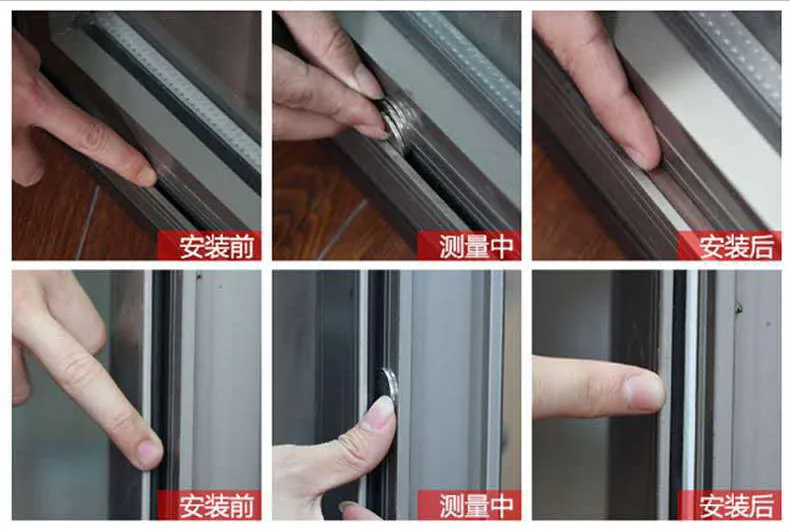 安装前

测量中

安装后

安装前

测量中

安装后