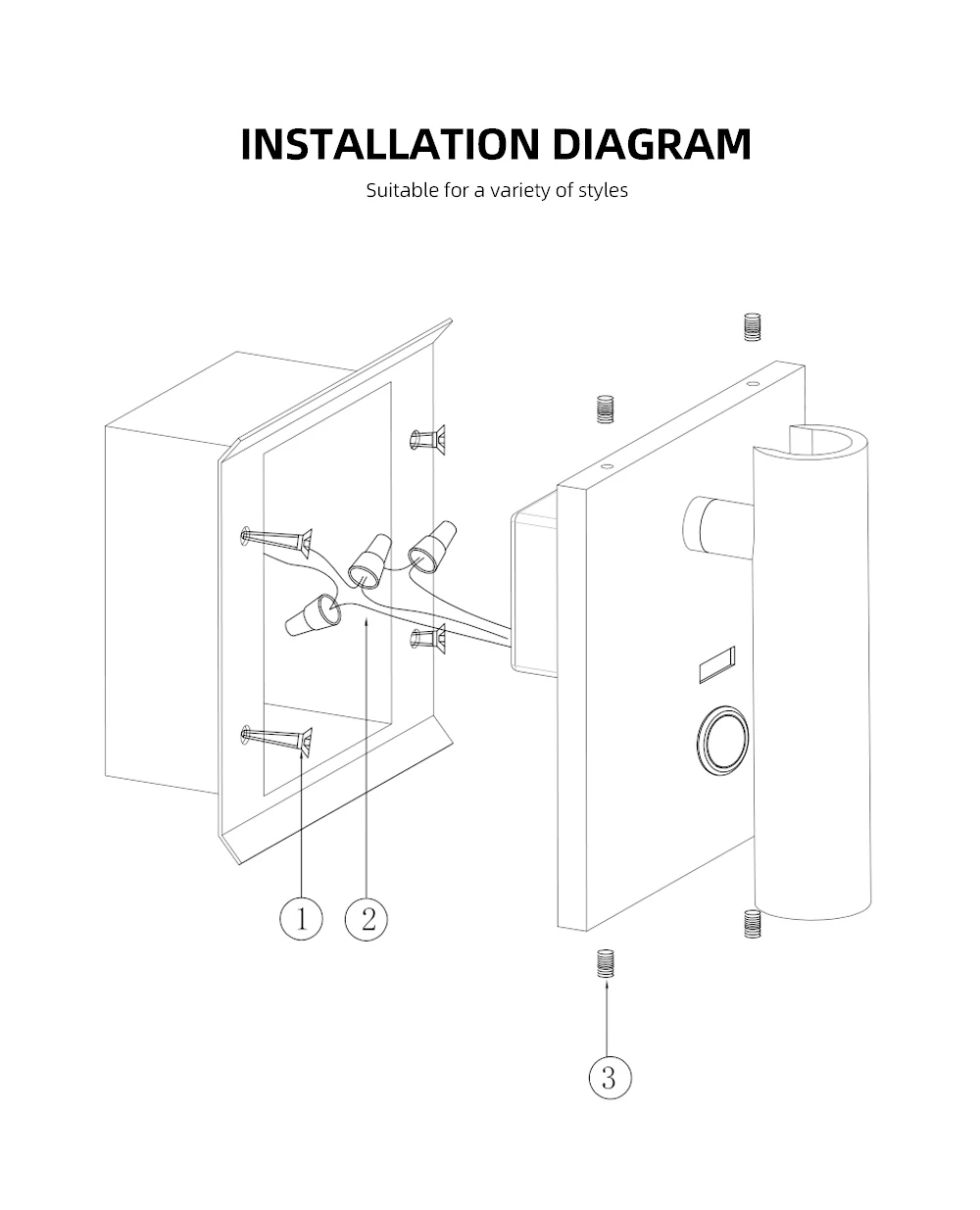 INSTALLATION DIAGRAM

Suitable for a variety of styles

1

2

3