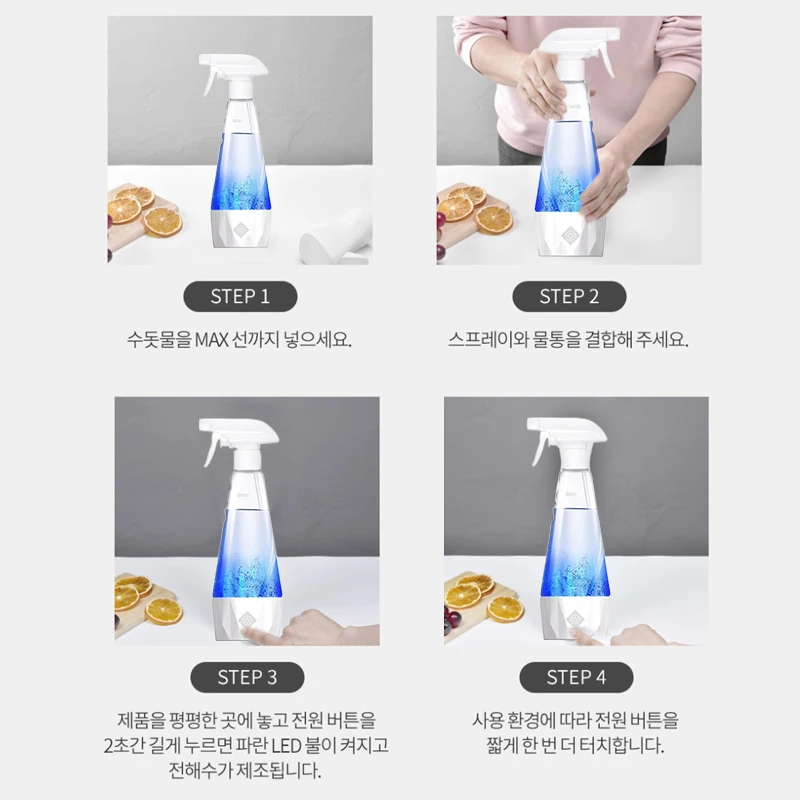 STEP 1

수돗물을 MAX 선까지 넣으세요.

STEP 2

스프레이와 물통을 결합해 주세요.

STEP 3

제품을 평평한 곳에 놓고 전원 버튼을 2초간 길게 누르면 파란 LED 불이 켜지고 전해수가 제조됩니다.

STEP 4

사용 환경에 따라 전원 버튼을 짧게 한 번 더 터치합니다.