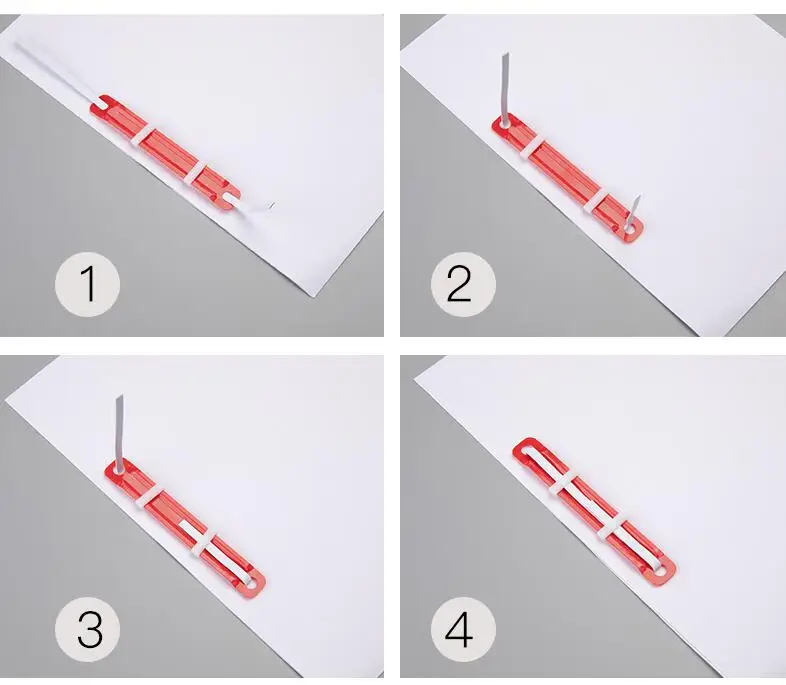 1

2

3

4