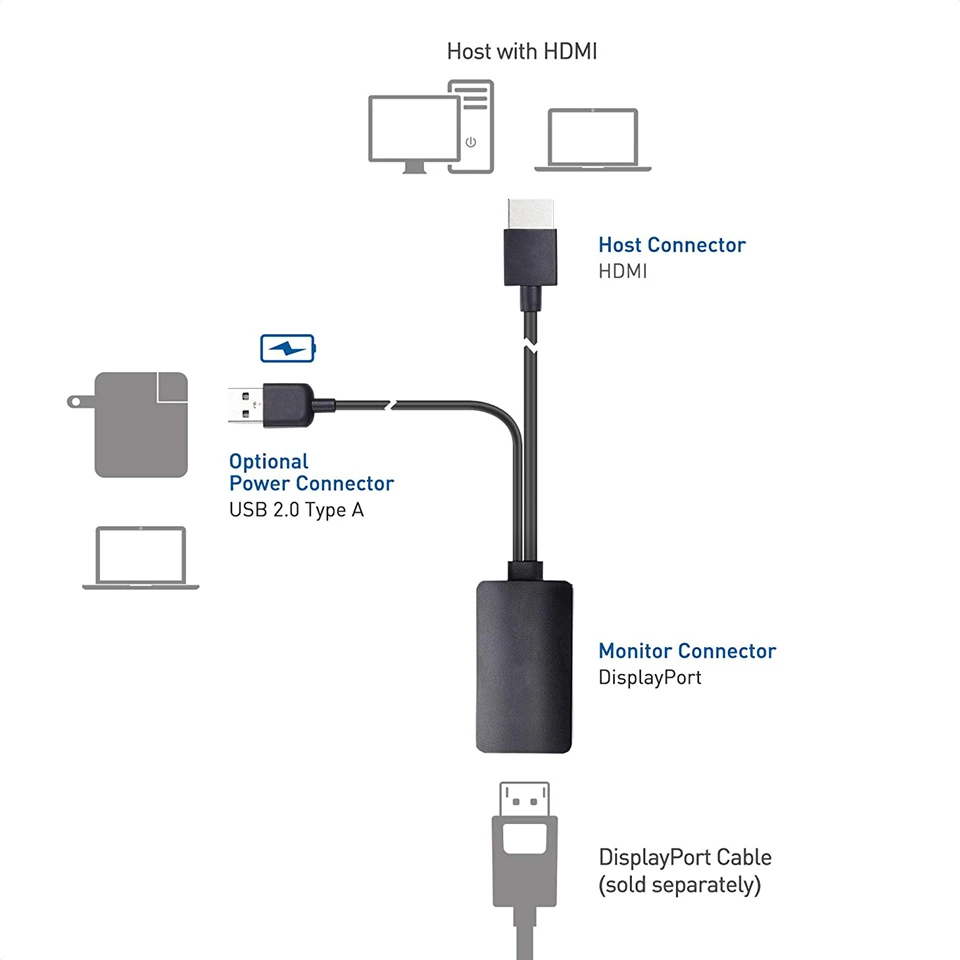 Host with HDMI

Host Connector
HDMI

Optional
Power Connector
USB 2.0 Type A

Monitor Connector
DisplayPort

DisplayPort Cable
(sold separately)