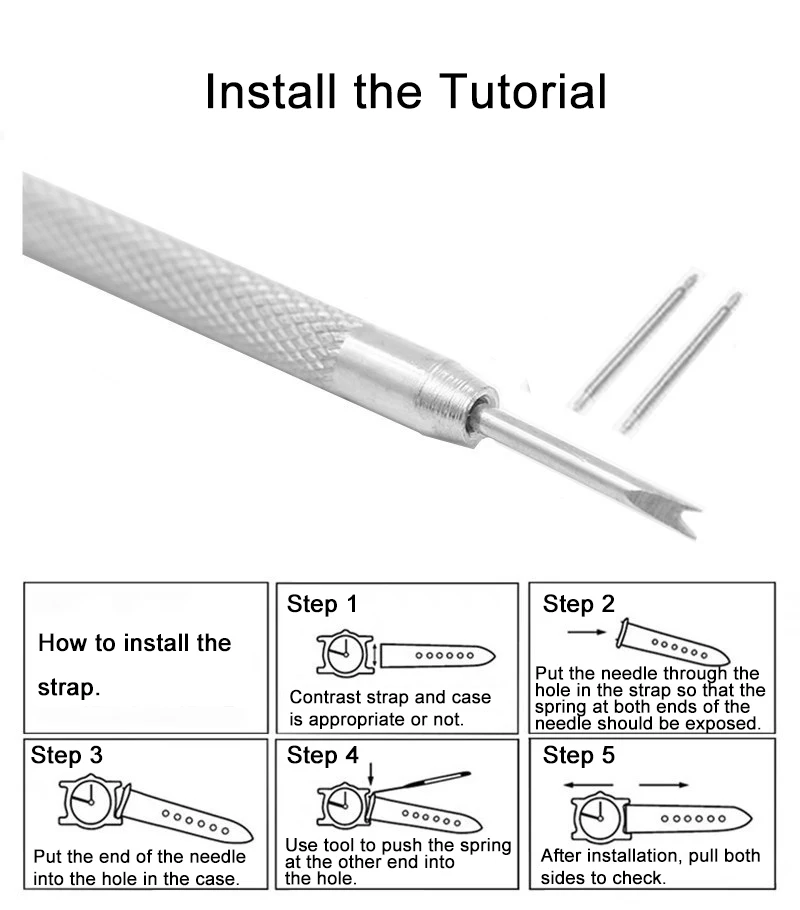 Install the Tutorial

How to install the strap.

Step 1

Contrast strap and case is appropriate or not.

Step 2

Put the needle through the hole in the strap so that the spring at both ends of the needle should be exposed.

Step 3

Put the end of the needle into the hole in the case.

Step 4

Use tool to push the spring at the other end into the hole.

Step 5

After installation, pull both sides to check.