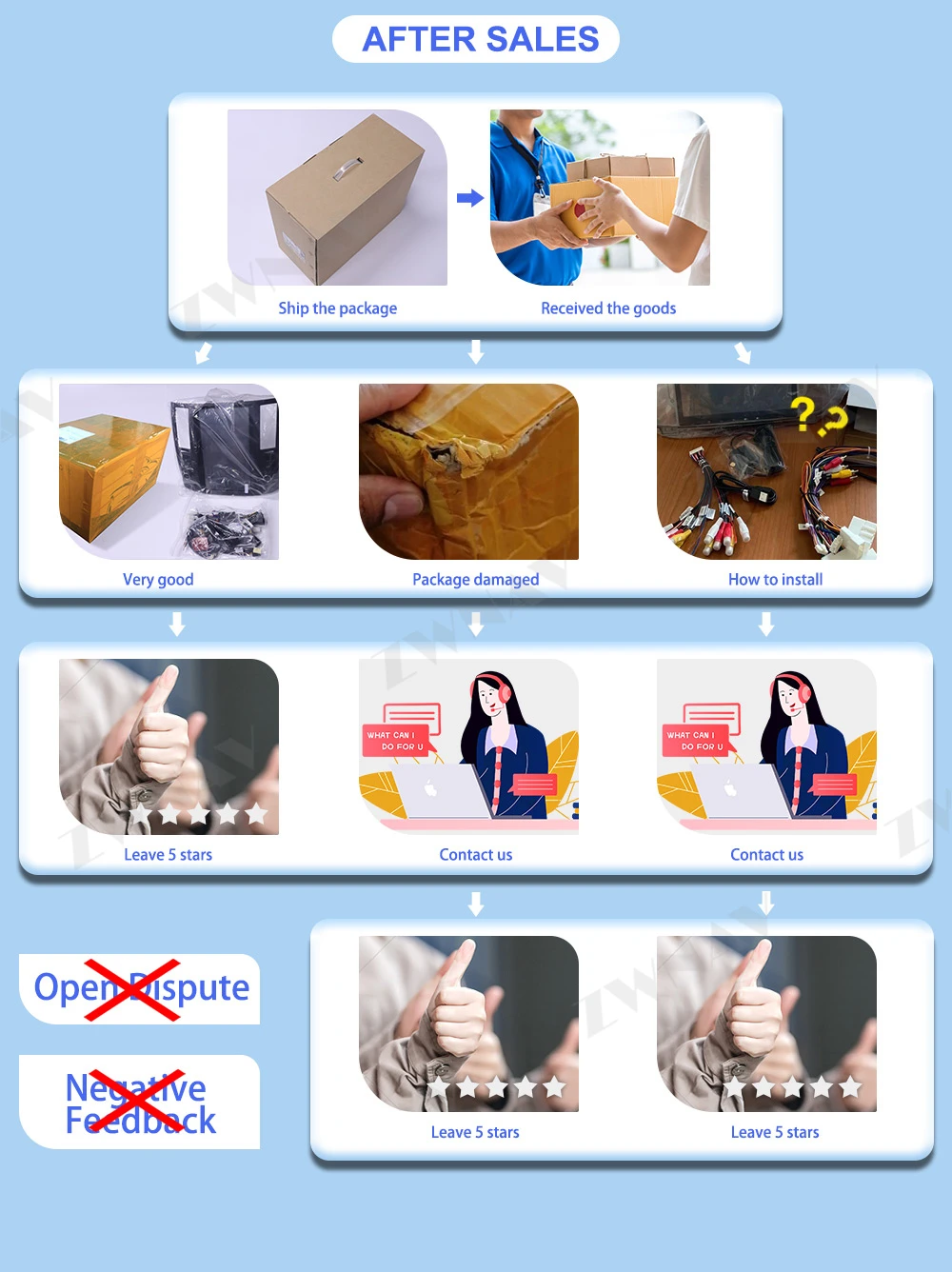 AFTER SALES

Ship the package

Received the goods

Very good

Package damaged

How to install

Leave 5 stars

WHAT CAN I DO FOR U

Contact us

WHAT CAN I DO FOR U

Contact us

Open Dispute

Negative Feedback

Leave 5 stars

Leave 5 stars