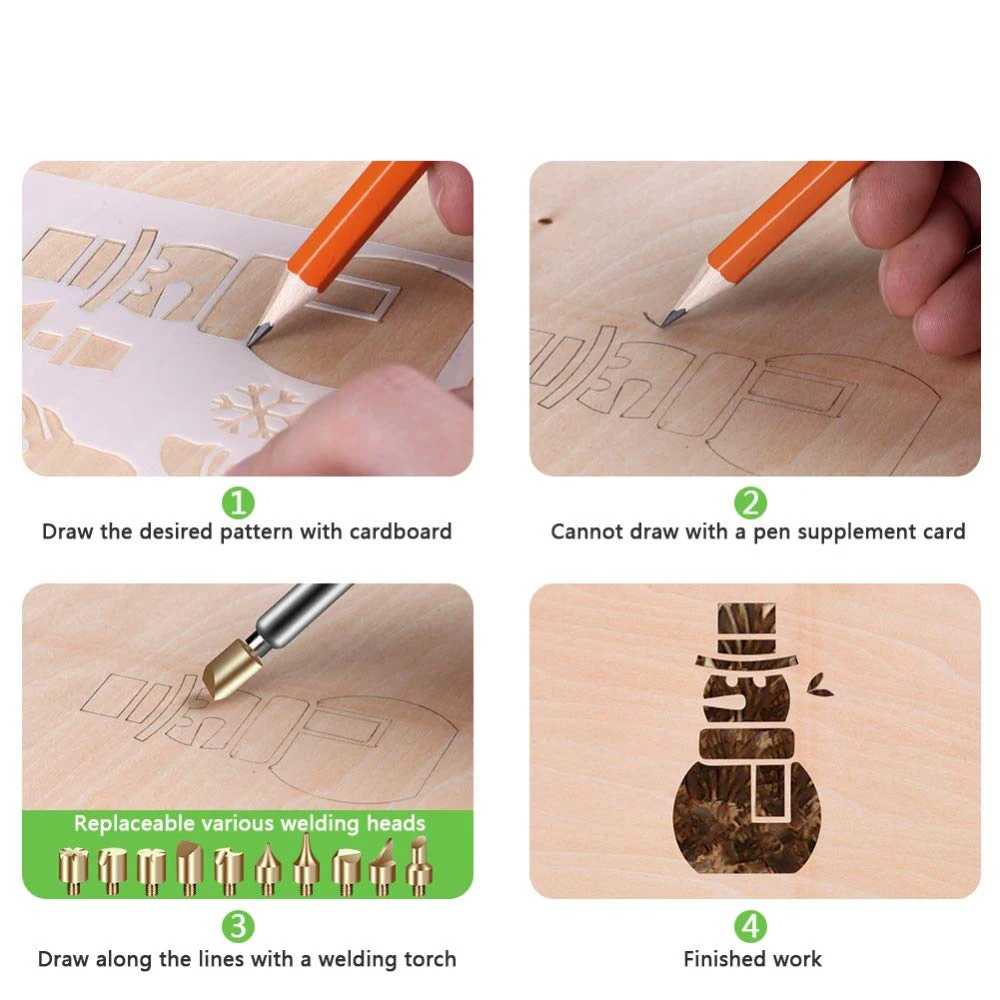 1
Draw the desired pattern with cardboard

2
Cannot draw with a pen supplement card

Replaceable various welding heads

3
Draw along the lines with a welding torch

4
Finished work