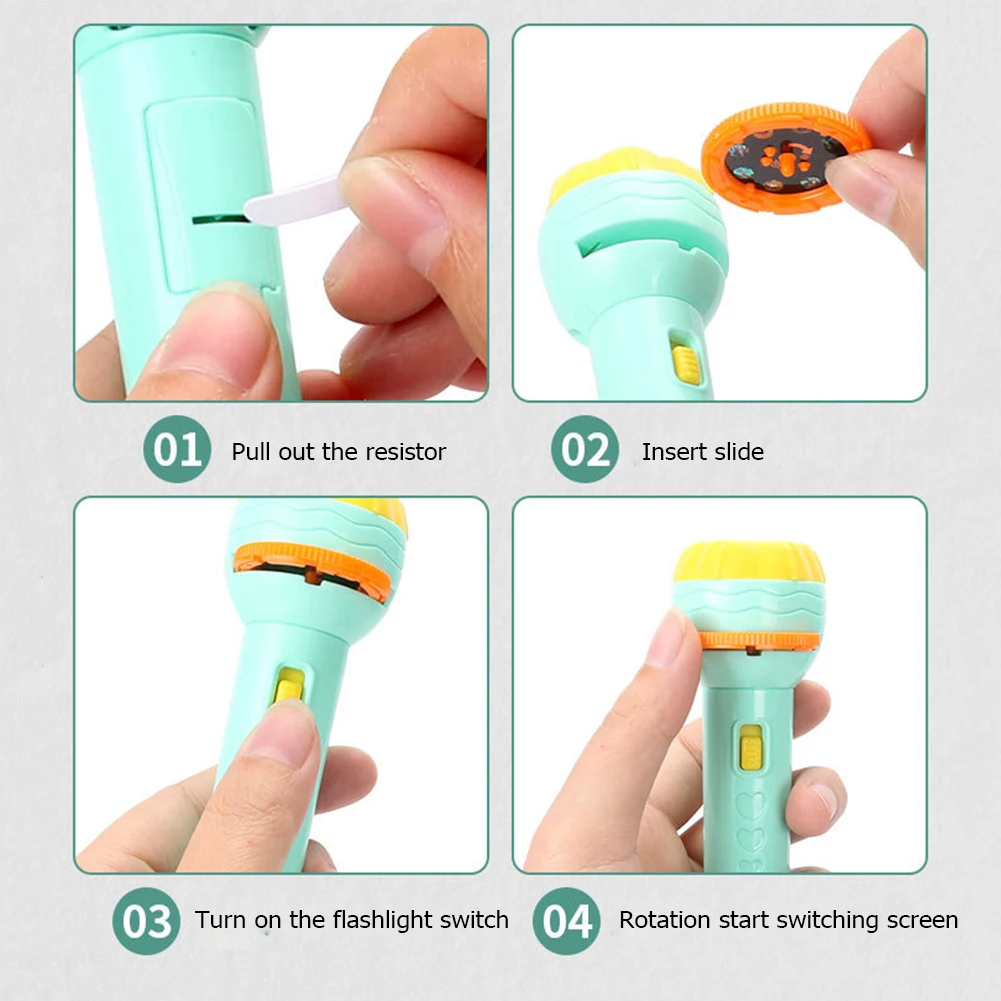 01 Pull out the resistor

02 Insert slide

03 Turn on the flashlight switch

04 Rotation start switching screen