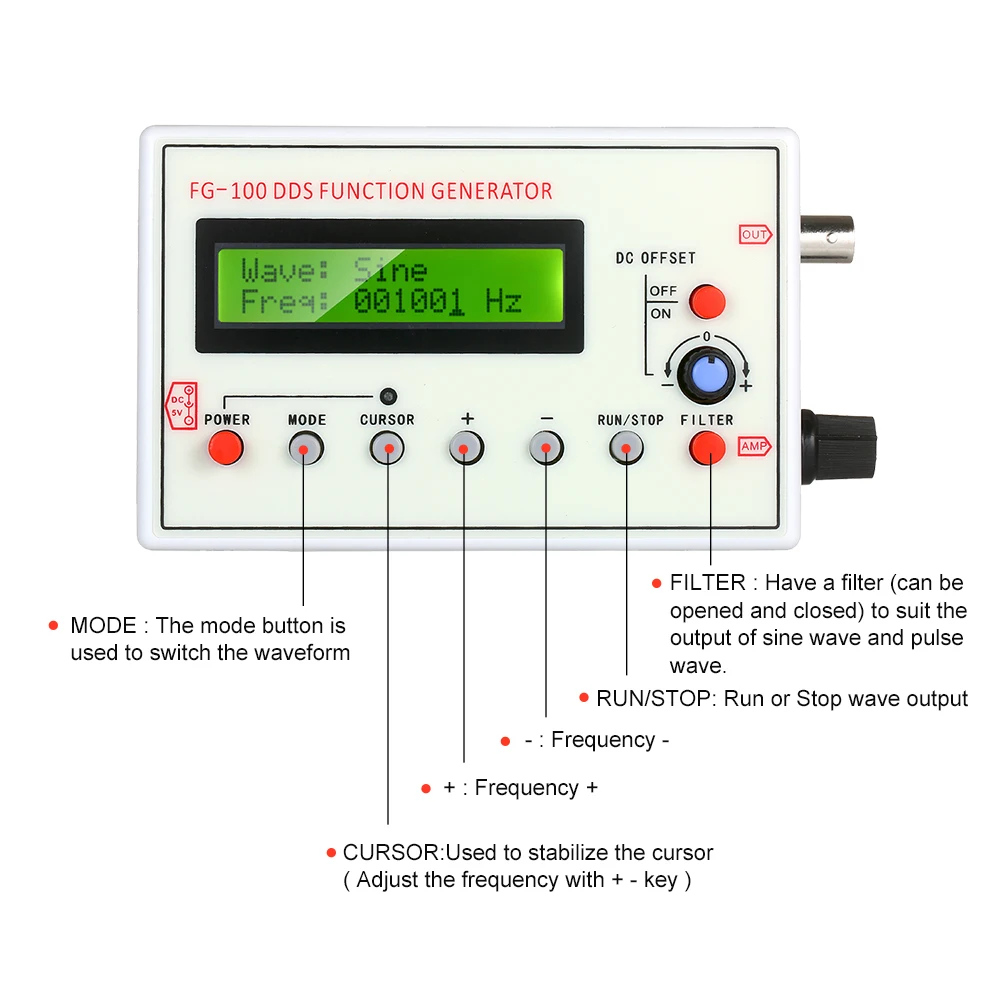 FG-100 DDS FUNCTION GENERATOR

Wave: Sine
Freq: 001001 Hz

OUT

DC OFFSET

OFF
ON

0

−
+

DC
5V

POWER
MODE
CURSOR
+
−
RUN/STOP
FILTER

AMP

• FILTER : Have a filter (can be opened and closed) to suit the output of sine wave and pulse wave.

• MODE : The mode button is used to switch the waveform

• RUN/STOP: Run or Stop wave output

• - : Frequency -

• + : Frequency +

• CURSOR:Used to stabilize the cursor ( Adjust the frequency with + - key )