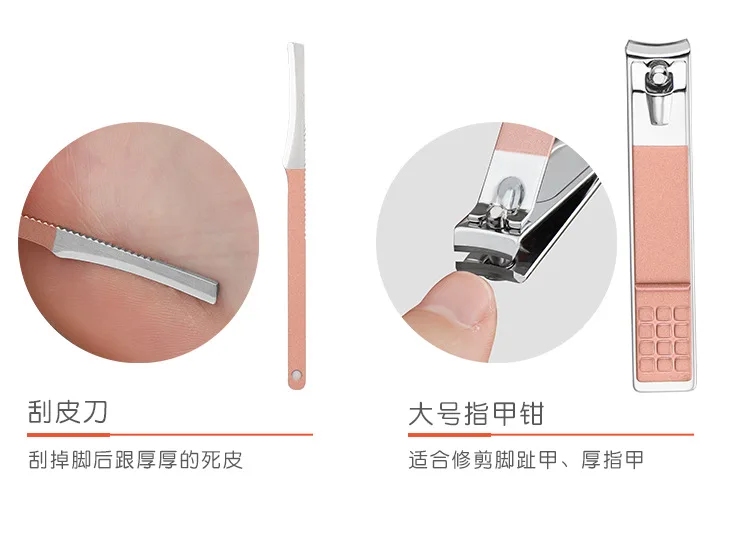 刮皮刀

刮掉脚后跟厚厚的死皮

大号指甲钳

适合修剪脚趾甲、厚指甲