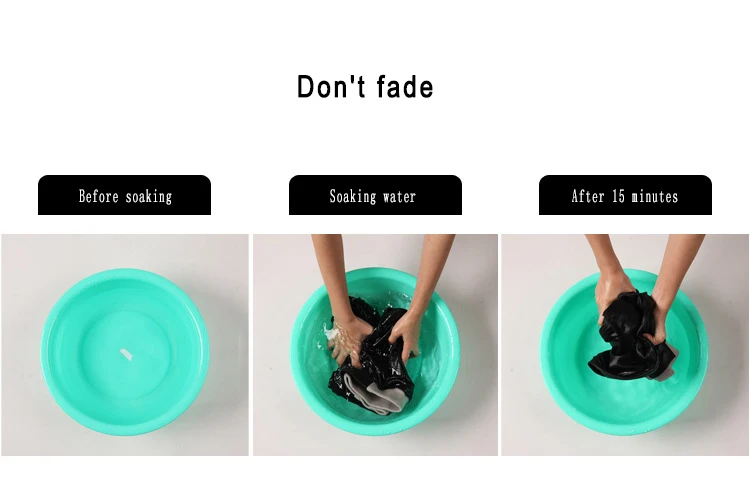 Don't fade

Before soaking

Soaking water

After 15 minutes