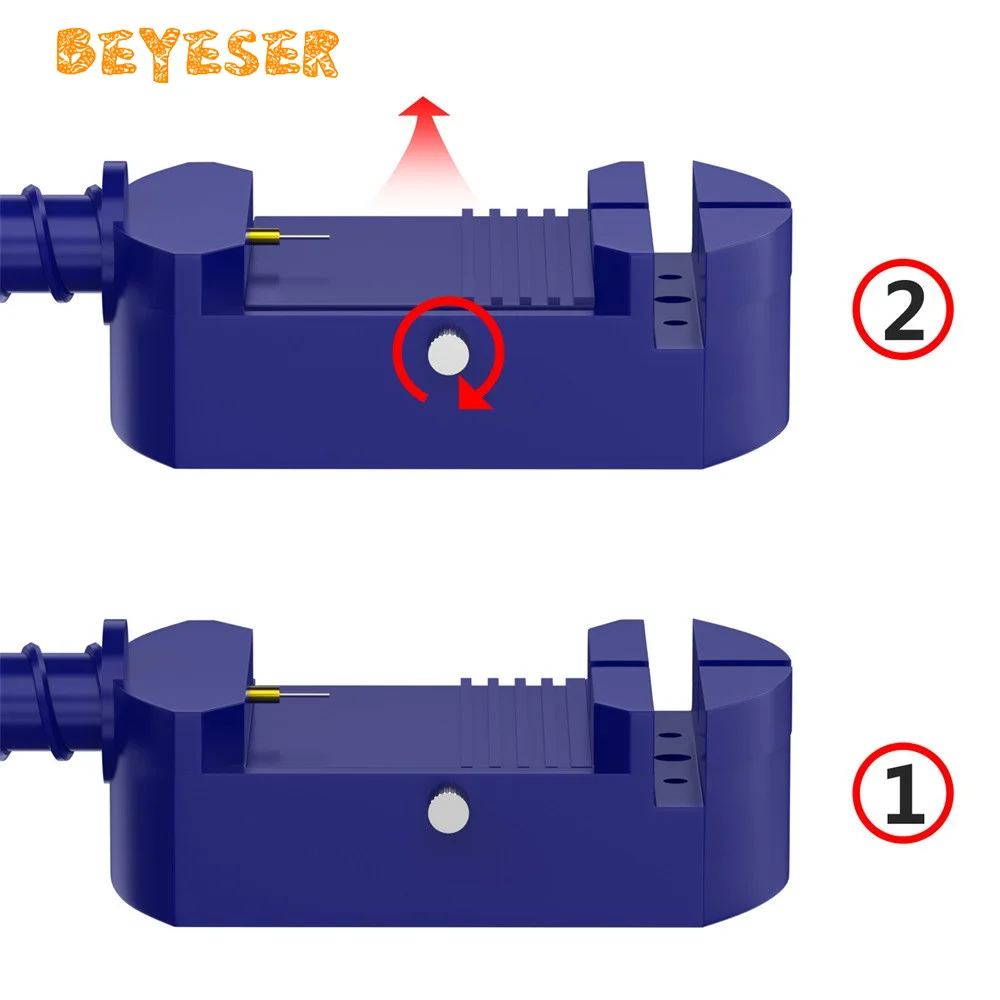 BEYESER

2

1