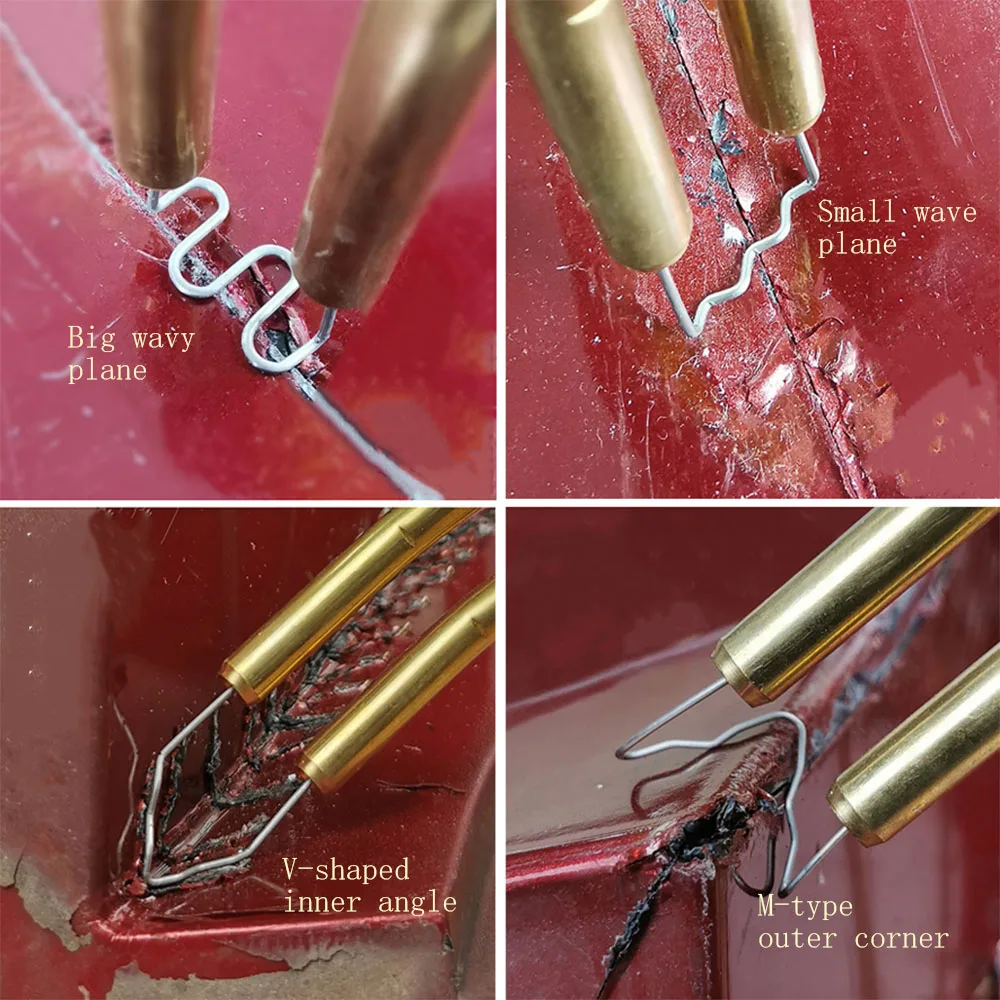 Big wavy plane

Small wave plane

V-shaped inner angle

M-type outer corner