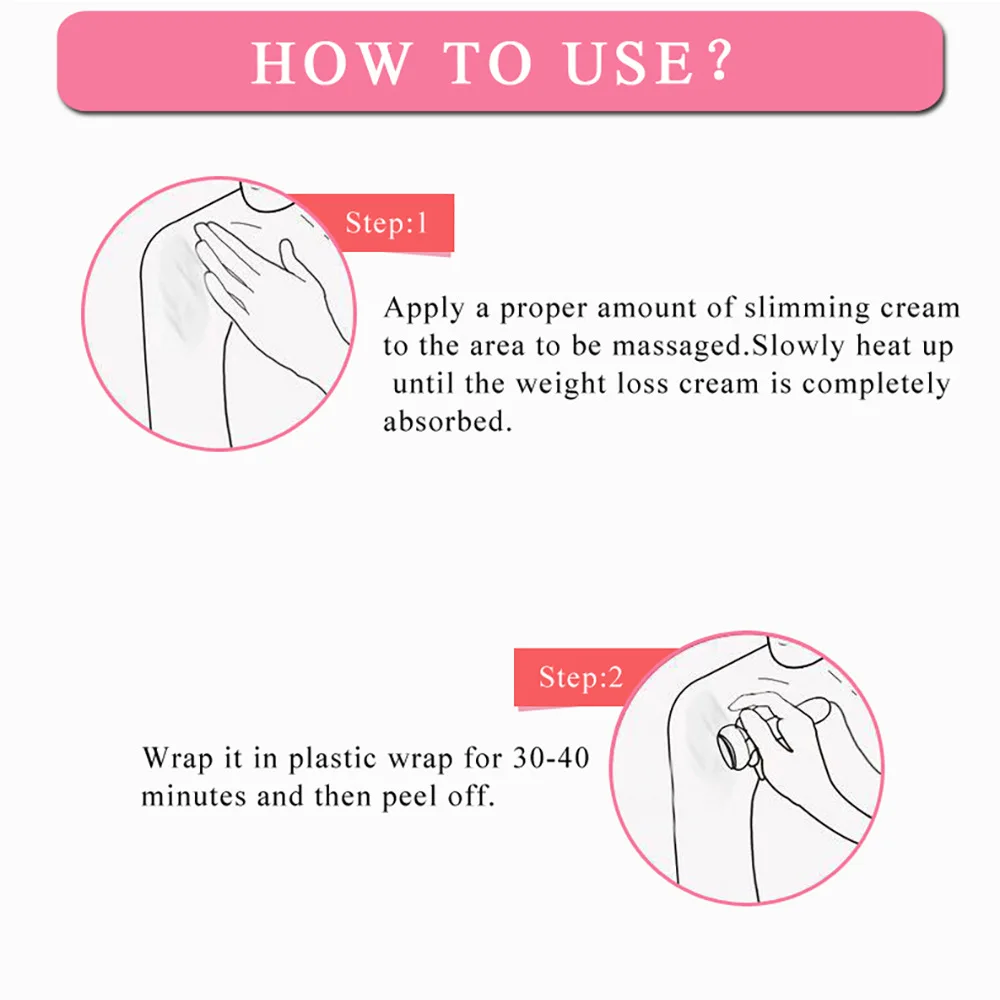 HOW TO USE?

Step:1

Apply a proper amount of slimming cream to the area to be massaged.Slowly heat up until the weight loss cream is completely absorbed.

Step:2

Wrap it in plastic wrap for 30-40 minutes and then peel off.