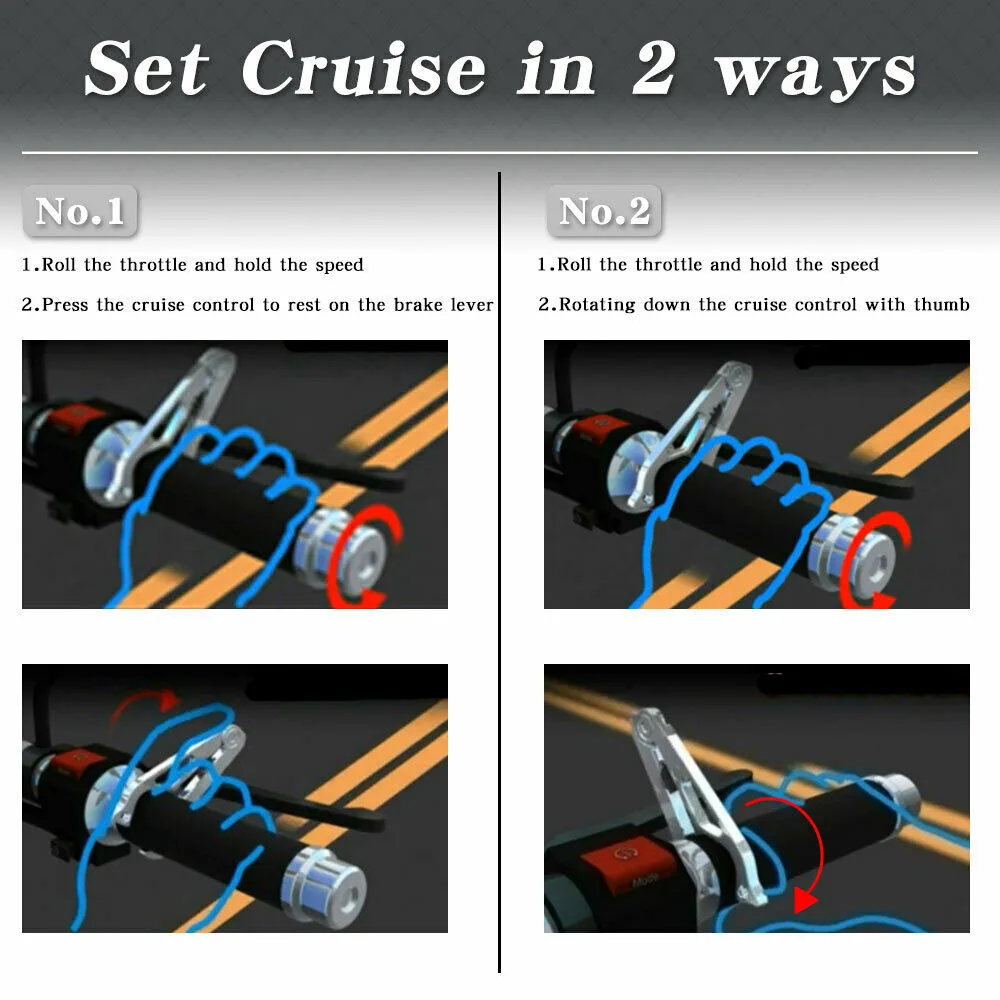 Set Cruise in 2 ways

No.1

1.Roll the throttle and hold the speed

2.Press the cruise control to rest on the brake lever

No.2

1.Roll the throttle and hold the speed

2.Rotating down the cruise control with thumb

Mode