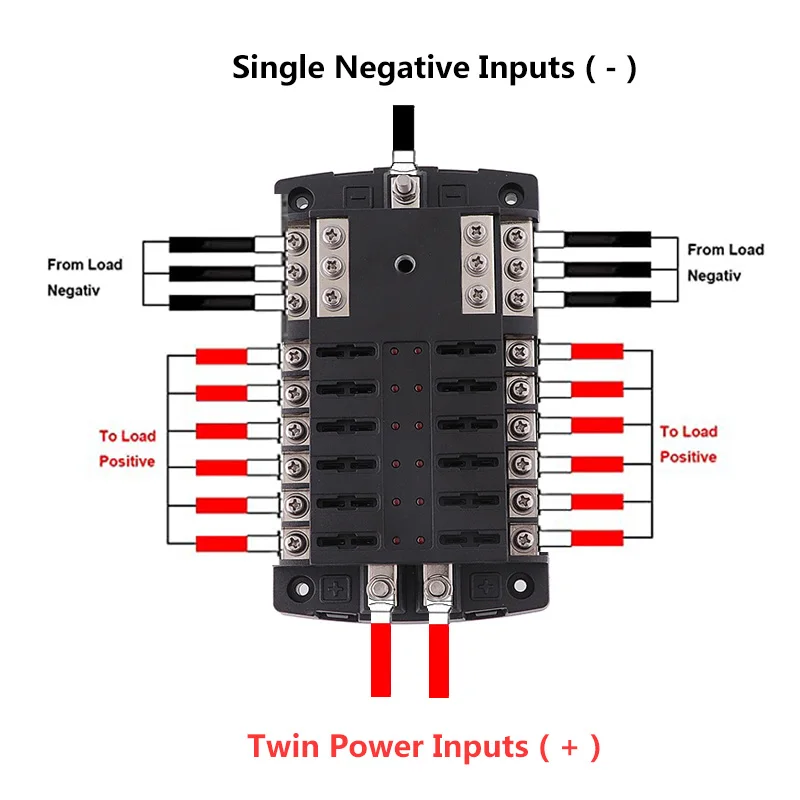 Single Negative Inputs ( - )

From Load Negativ

From Load Negativ

To Load Positive

To Load Positive

Twin Power Inputs ( + )