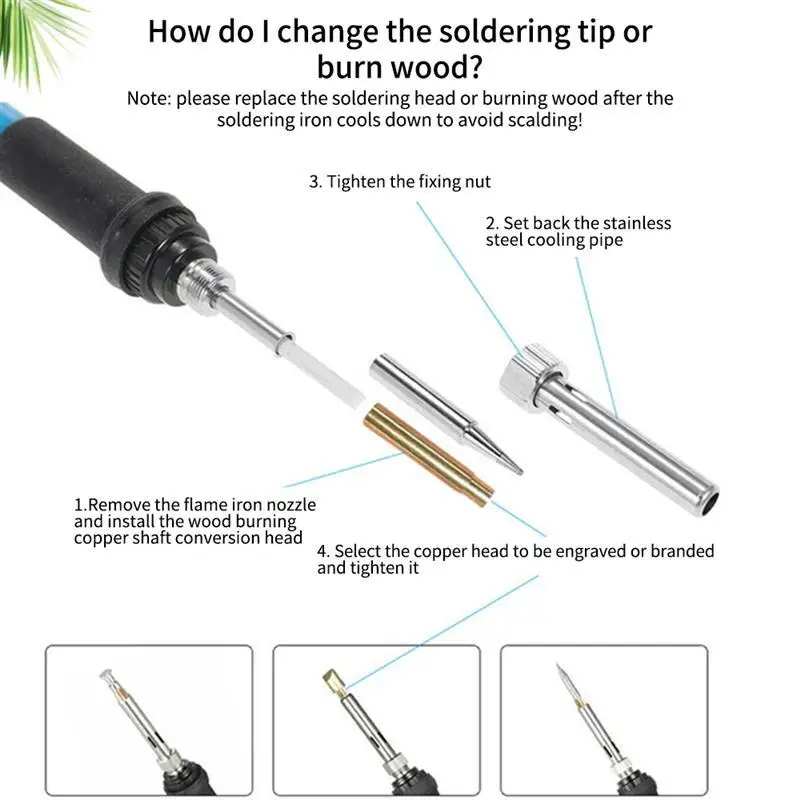 How do I change the soldering tip or burn wood?

Note: please replace the soldering head or burning wood after the soldering iron cools down to avoid scalding!

3. Tighten the fixing nut

2. Set back the stainless steel cooling pipe

1.Remove the flame iron nozzle and install the wood burning copper shaft conversion head

4. Select the copper head to be engraved or branded and tighten it