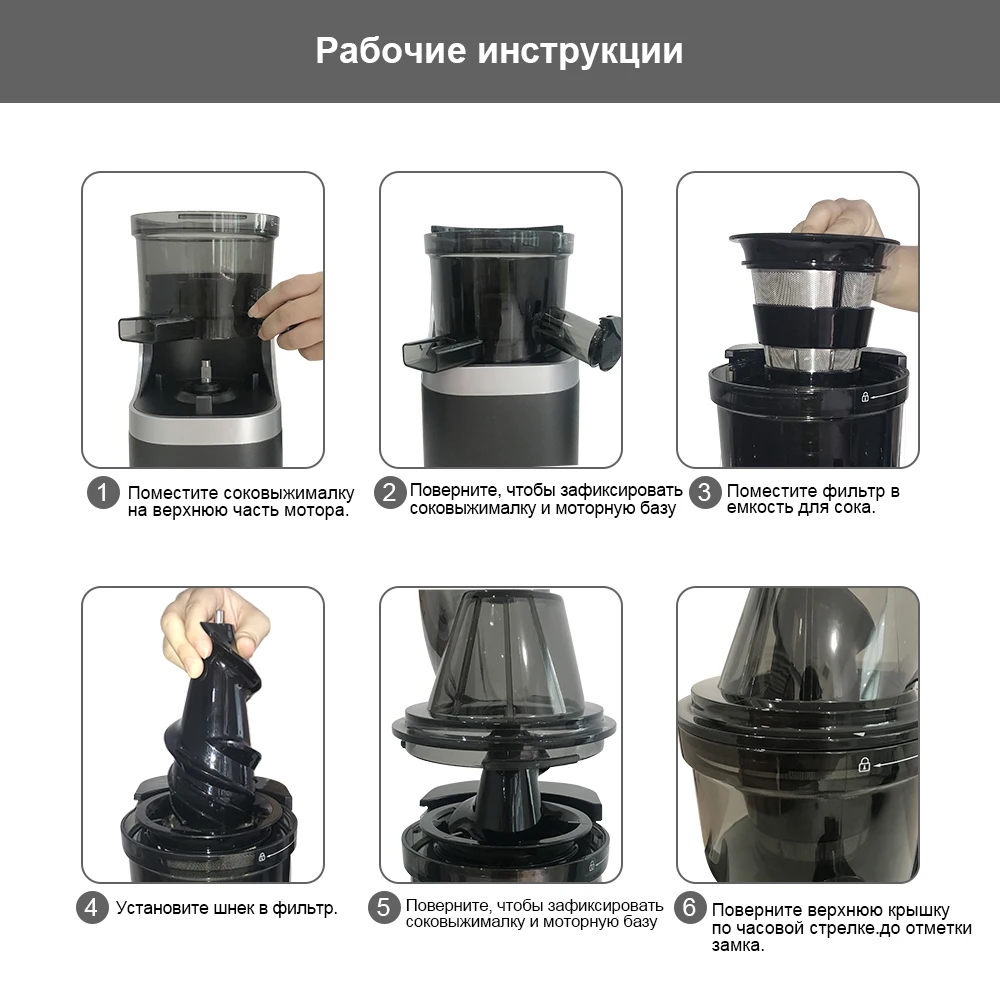 Рабочие инструкции

1 Поместите соковыжималку на верхнюю часть мотора.

2 Поверните, чтобы зафиксировать соковыжималку и моторную базу

3 Поместите фильтр в емкость для сока.

4 Установите шнек в фильтр.

5 Поверните, чтобы зафиксировать соковыжималку и моторную базу

6 Поверните верхнюю крышку по часовой стрелке.до отметки замка.