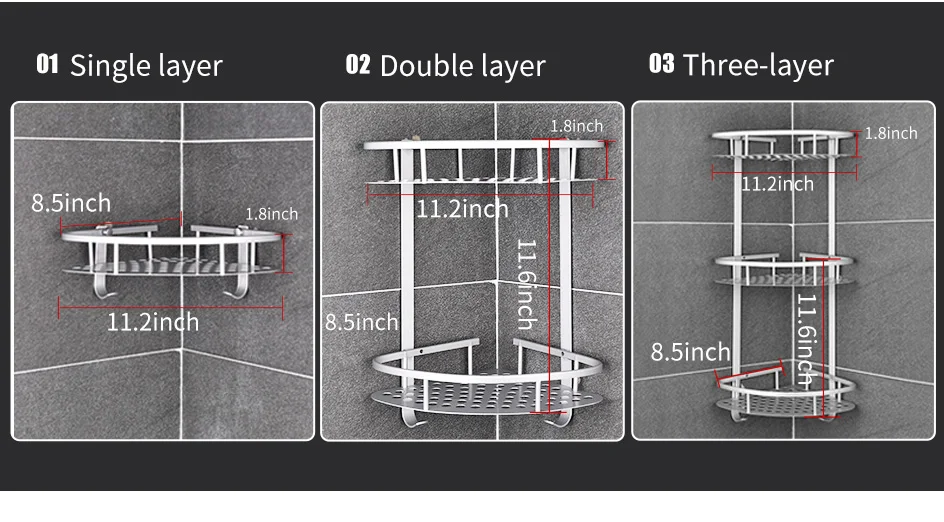 01 Single layer

8.5inch
1.8inch
11.2inch

02 Double layer

1.8inch
11.2inch
11.6inch
8.5inch

03 Three-layer

1.8inch
11.2inch
11.6inch
8.5inch