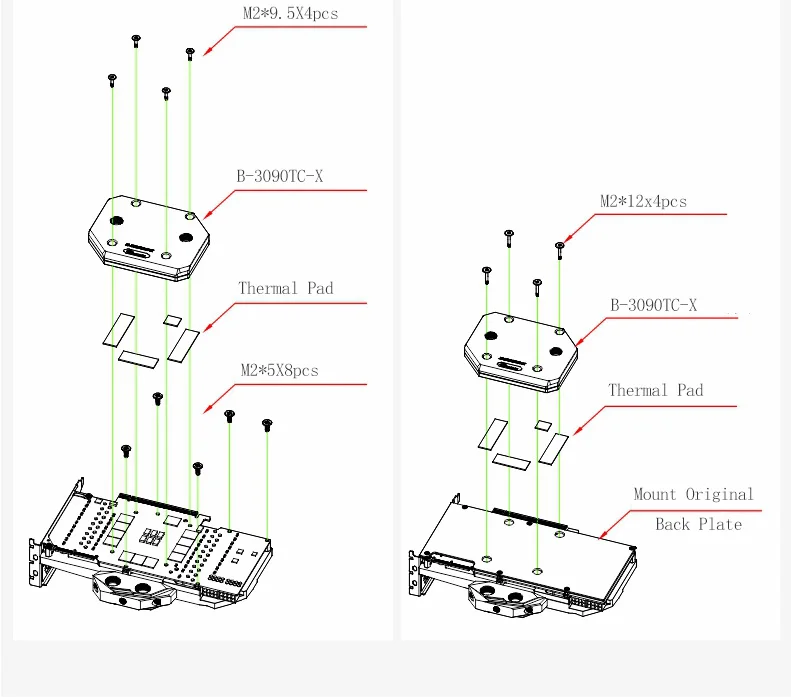 M2*9.5X4pcs

B-3090TC-X

Thermal Pad

M2*5X8pcs

M2*12x4pcs

B-3090TC-X

Thermal Pad

Mount Original Back Plate