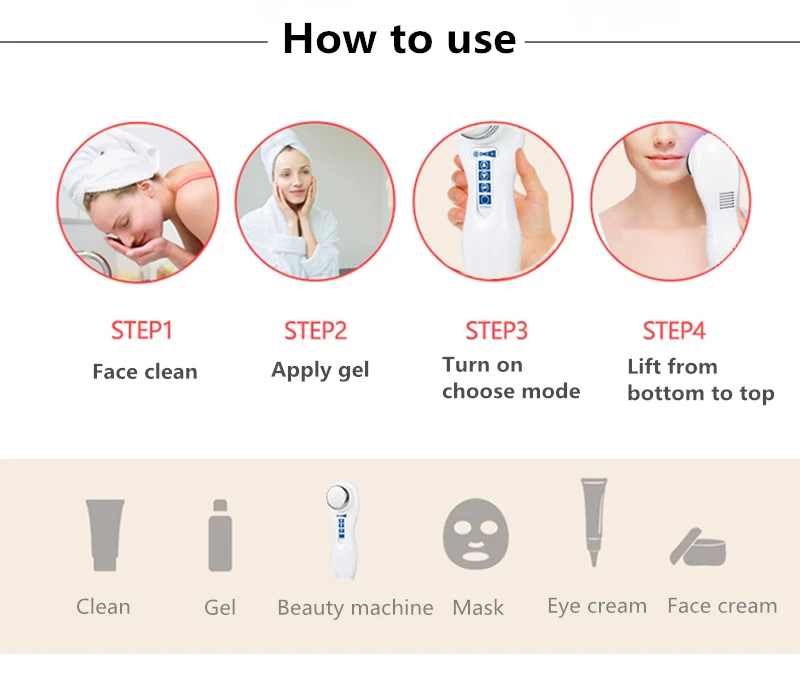 How to use

STEP1
Face clean

STEP2
Apply gel

STEP3
Turn on choose mode

STEP4
Lift from bottom to top

Clean

Gel

Beauty machine

Mask

Eye cream

Face cream