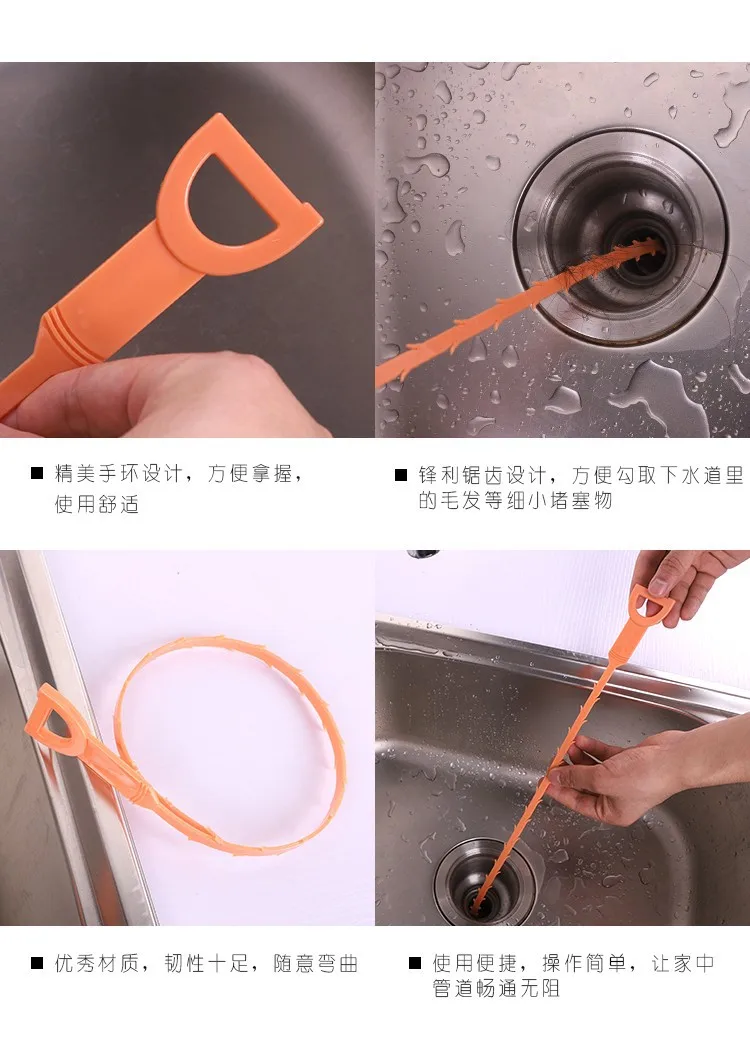 ■ 精美手环设计，方便拿握，使用舒适

■ 锋利锯齿设计，方便勾取下水道里的毛发等细小堵塞物

■ 优秀材质，韧性十足，随意弯曲

■ 使用便捷，操作简单，让家中管道畅通无阻