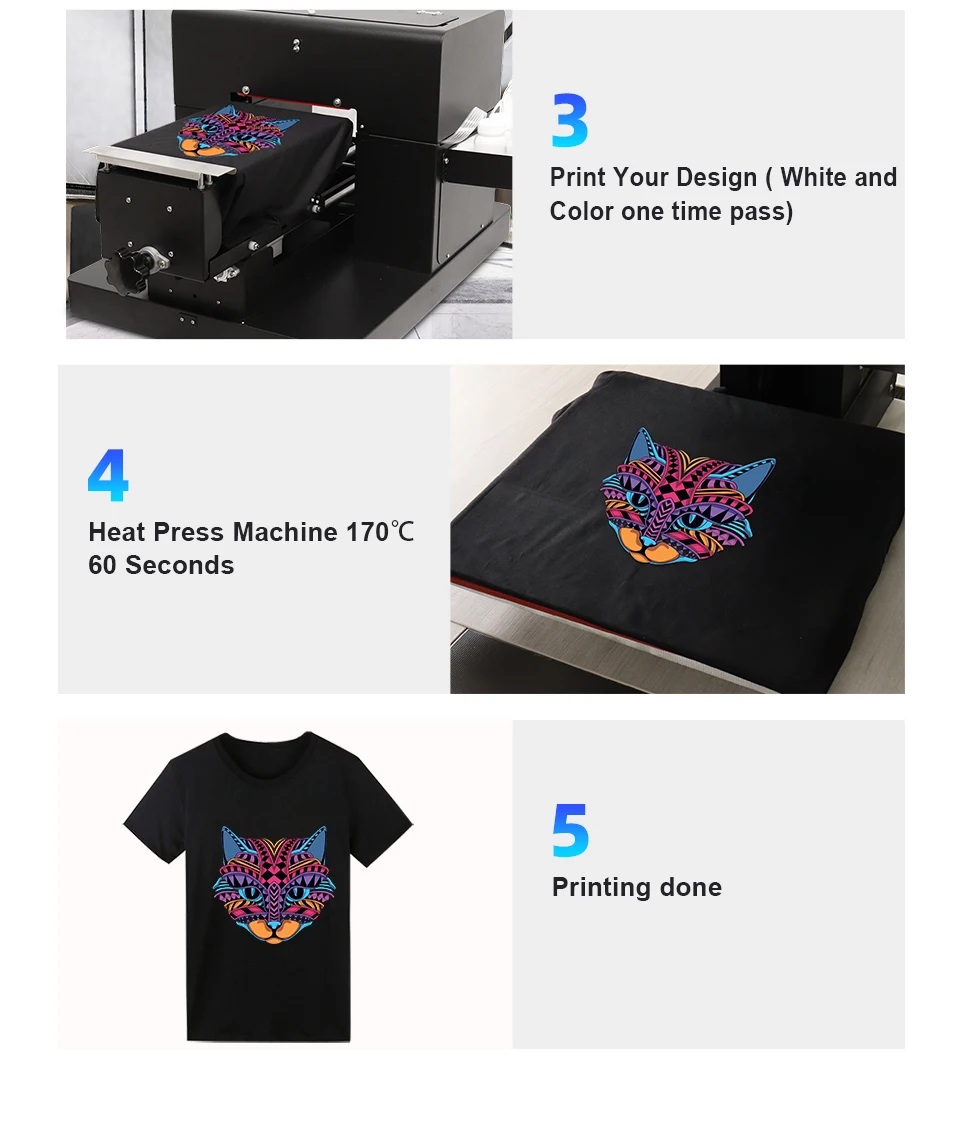 3

Print Your Design ( White and Color one time pass)

4

Heat Press Machine 170℃ 60 Seconds

5

Printing done