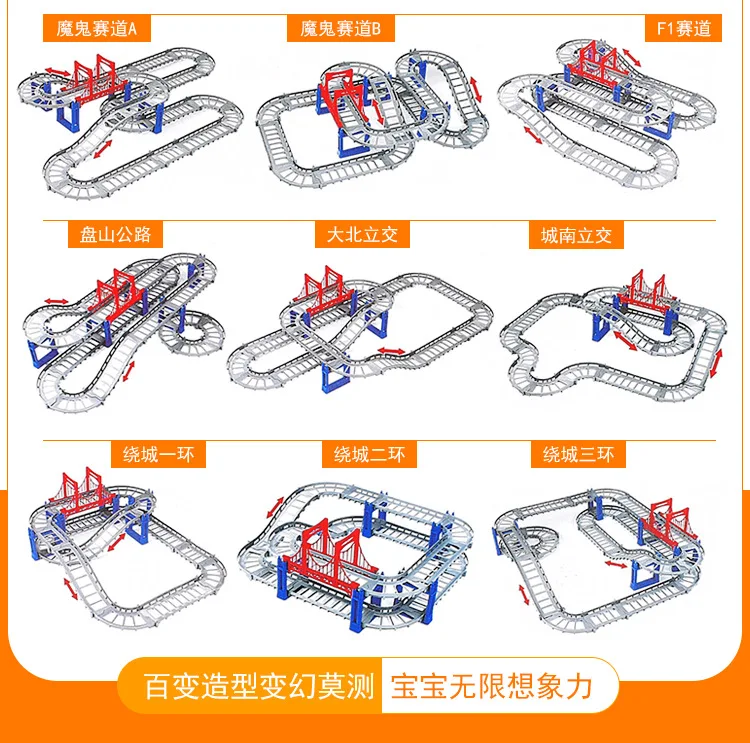 魔鬼赛道A

魔鬼赛道B

F1赛道

盘山公路

大北立交

城南立交

绕城一环

绕城二环

绕城三环

百变造型变幻莫测 宝宝无限想象力