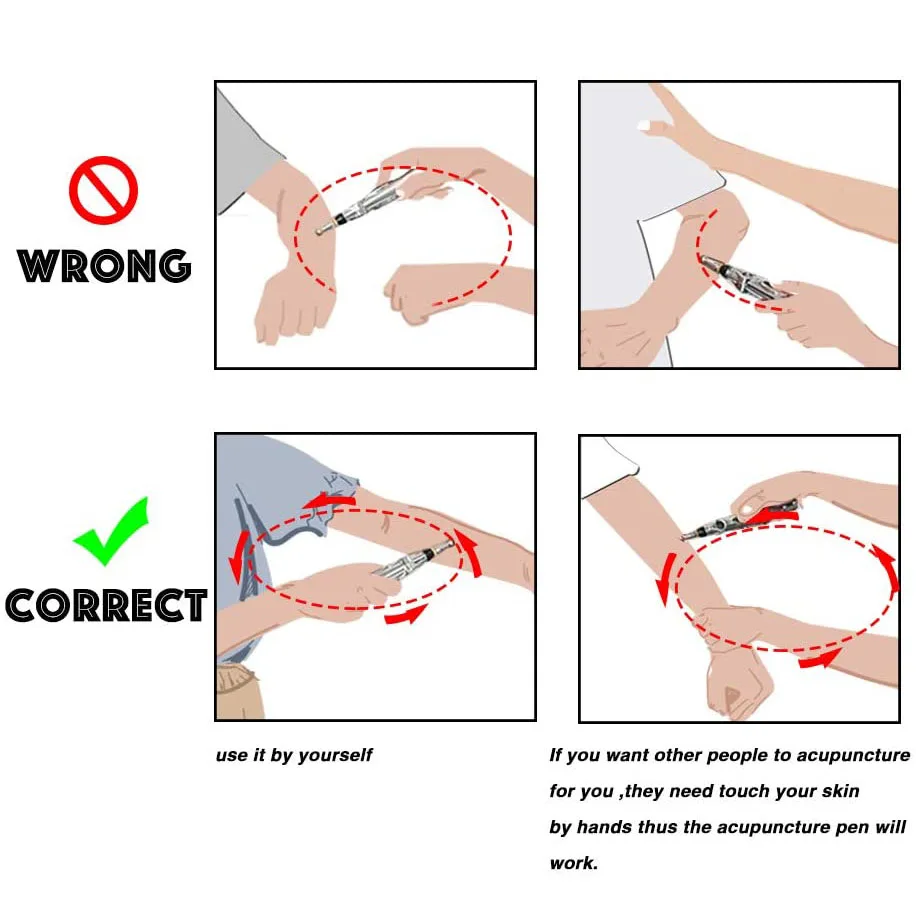 WRONG

CORRECT

use it by yourself

If you want other people to acupuncture for you ,they need touch your skin by hands thus the acupuncture pen will work.