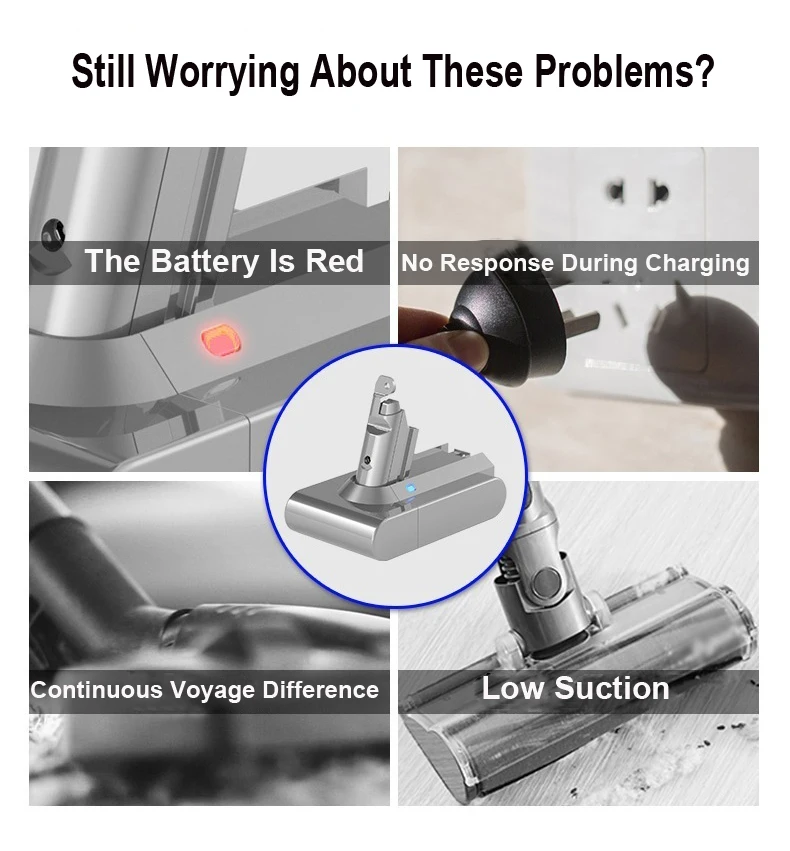 Still Worrying About These Problems?

The Battery Is Red

No Response During Charging

Continuous Voyage Difference

Low Suction