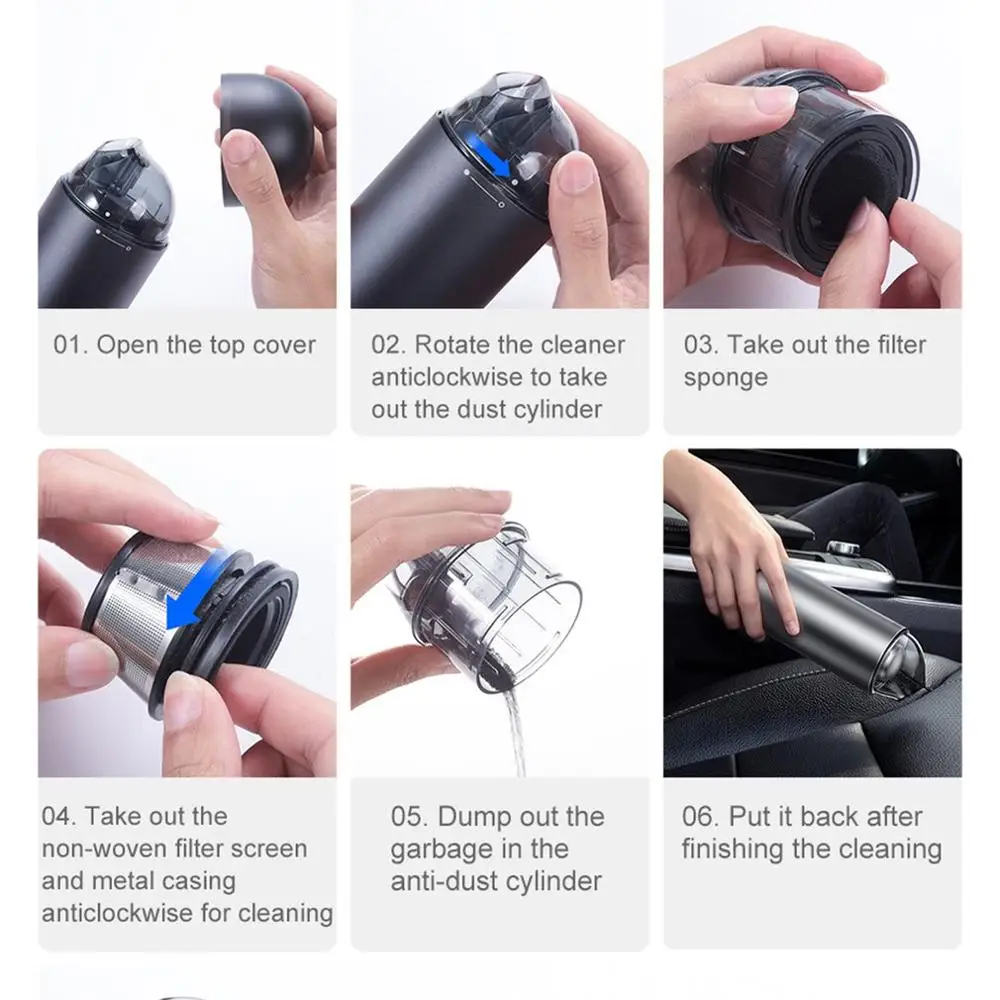 01. Open the top cover

02. Rotate the cleaner anticlockwise to take out the dust cylinder

03. Take out the filter sponge

04. Take out the non-woven filter screen and metal casing anticlockwise for cleaning

05. Dump out the garbage in the anti-dust cylinder

06. Put it back after finishing the cleaning