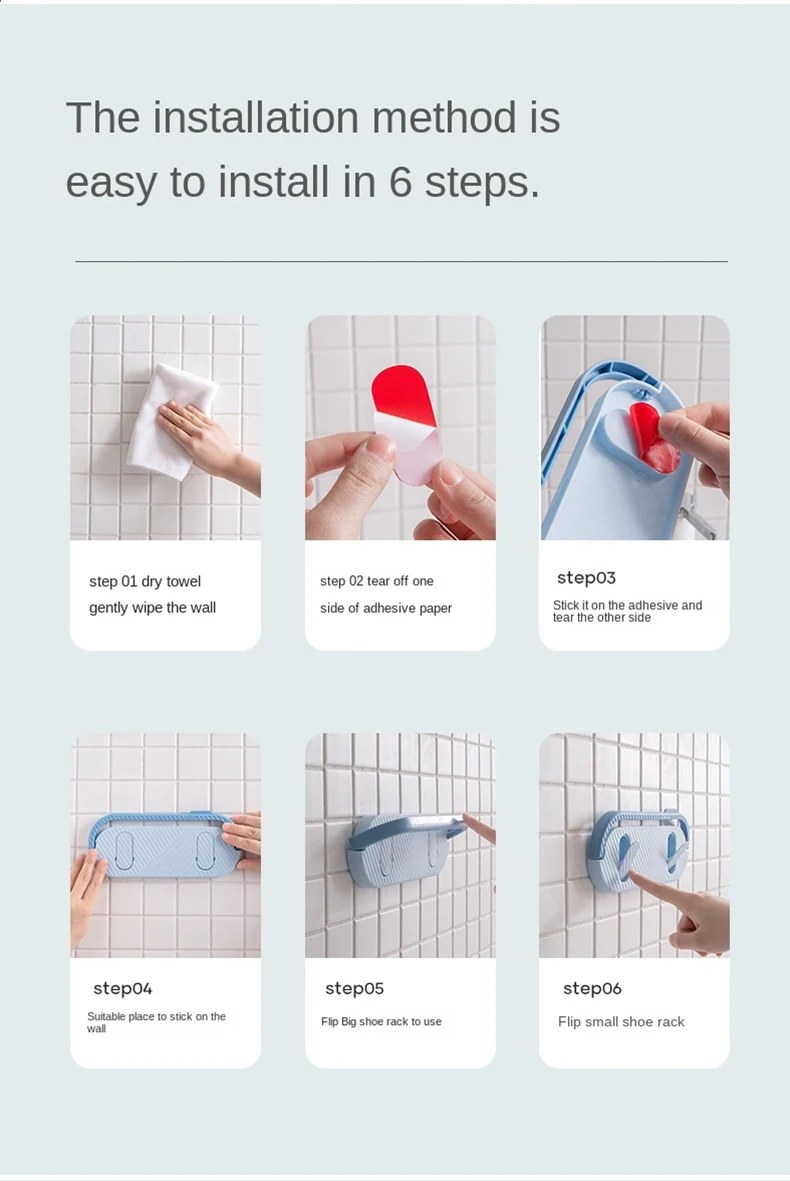 The installation method is easy to install in 6 steps.

step 01 dry towel gently wipe the wall

step 02 tear off one side of adhesive paper

step03

Stick it on the adhesive and tear the other side

step04

Suitable place to stick on the wall

step05

Flip Big shoe rack to use

step06

Flip small shoe rack