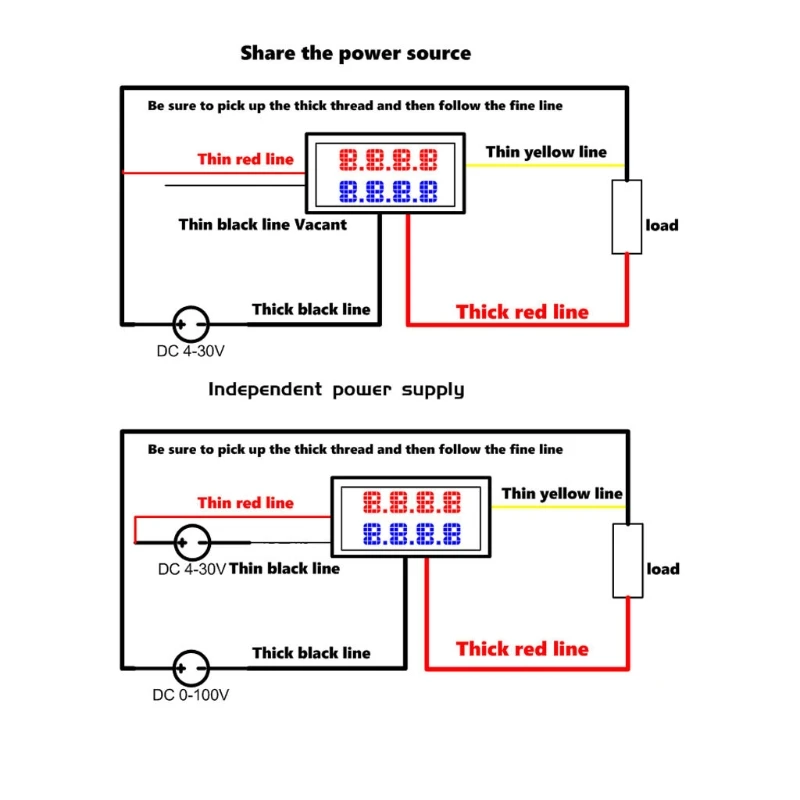 Share the power source

Be sure to pick up the thick thread and then follow the fine line

Thin red line

8.8.8.8

8.8.8.8

Thin yellow line

Thin black line Vacant

load

Thick black line

Thick red line

DC 4-30V

Independent power supply

Be sure to pick up the thick thread and then follow the fine line

Thin red line

8.8.8.8

8.8.8.8

Thin yellow line

DC 4-30V Thin black line

load

Thick black line

Thick red line

DC 0-100V