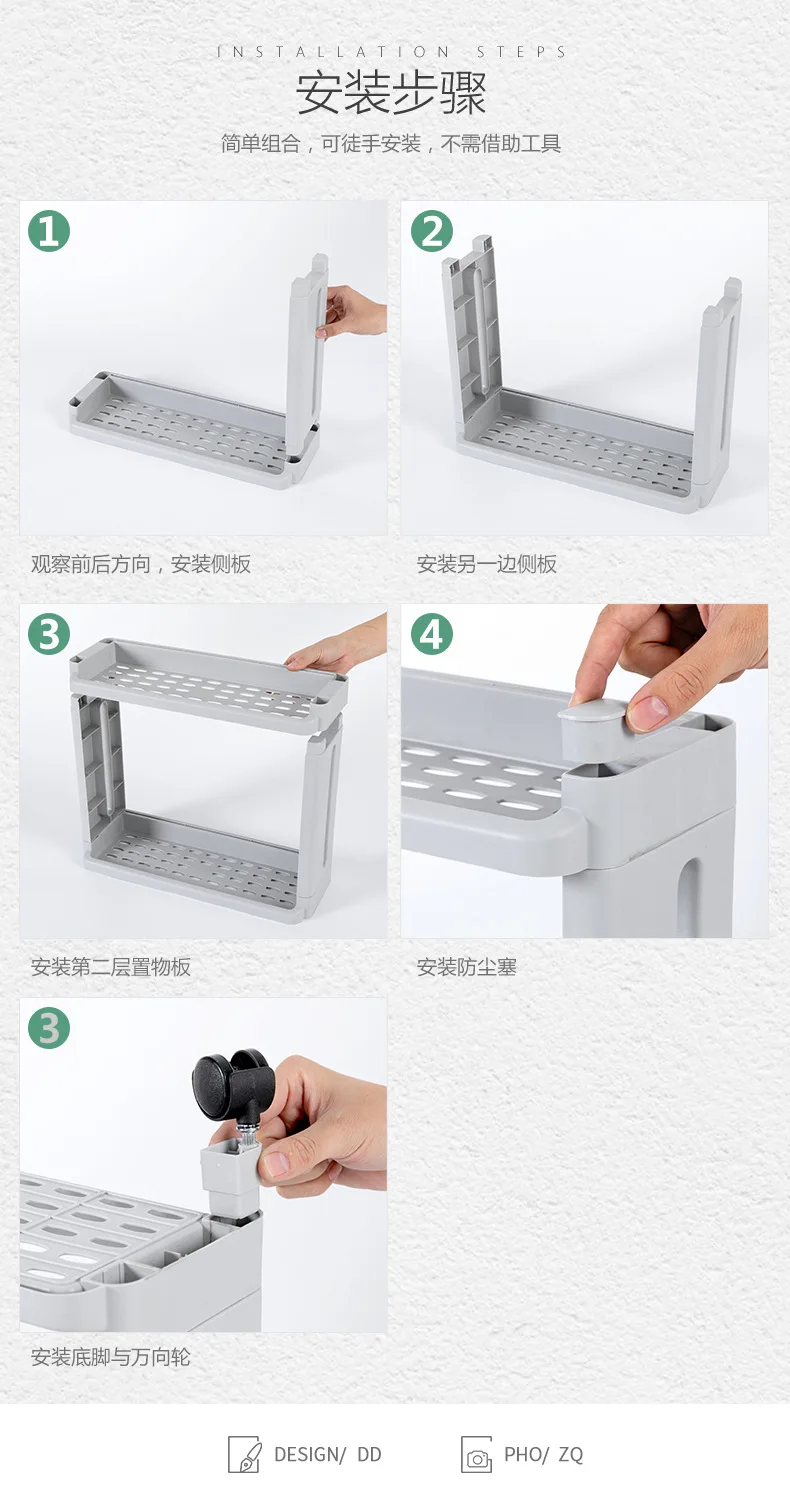 INSTALLATION STEPS

安装步骤

简单组合，可徒手安装，不需借助工具

1

观察前后方向，安装侧板

2

安装另一边侧板

3

安装第二层置物板

4

安装防尘塞

3

安装底脚与万向轮

DESIGN/ DD

PHO/ ZQ