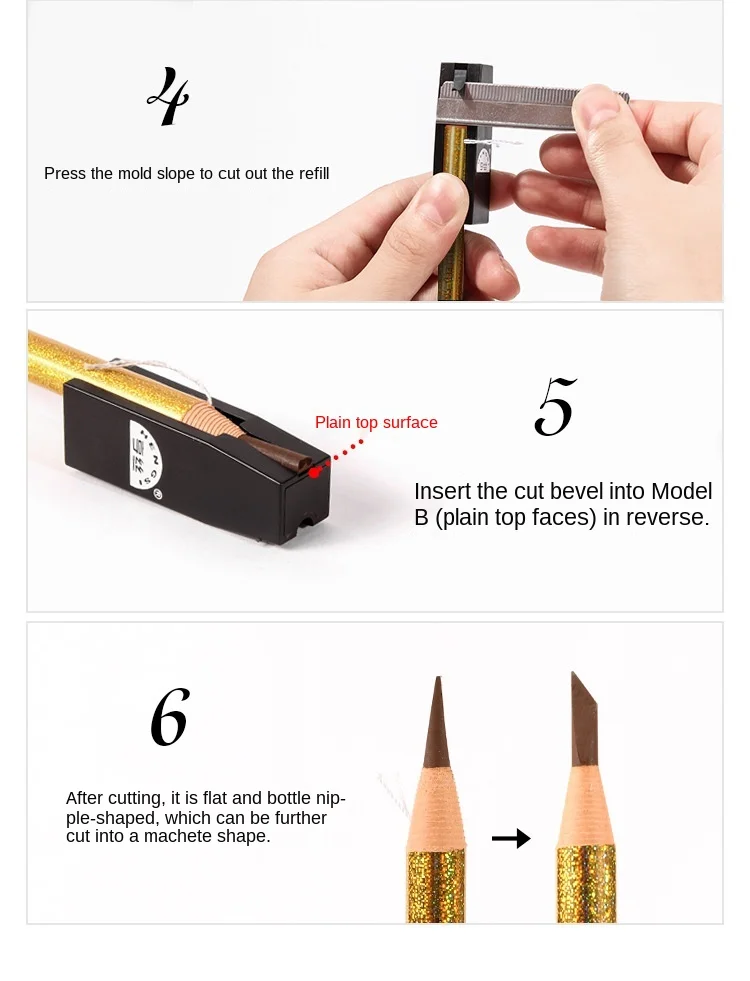 4

Press the mold slope to cut out the refill

Plain top surface

5

Insert the cut bevel into Model B (plain top faces) in reverse.

6

After cutting, it is flat and bottle nipple-shaped, which can be further cut into a machete shape.