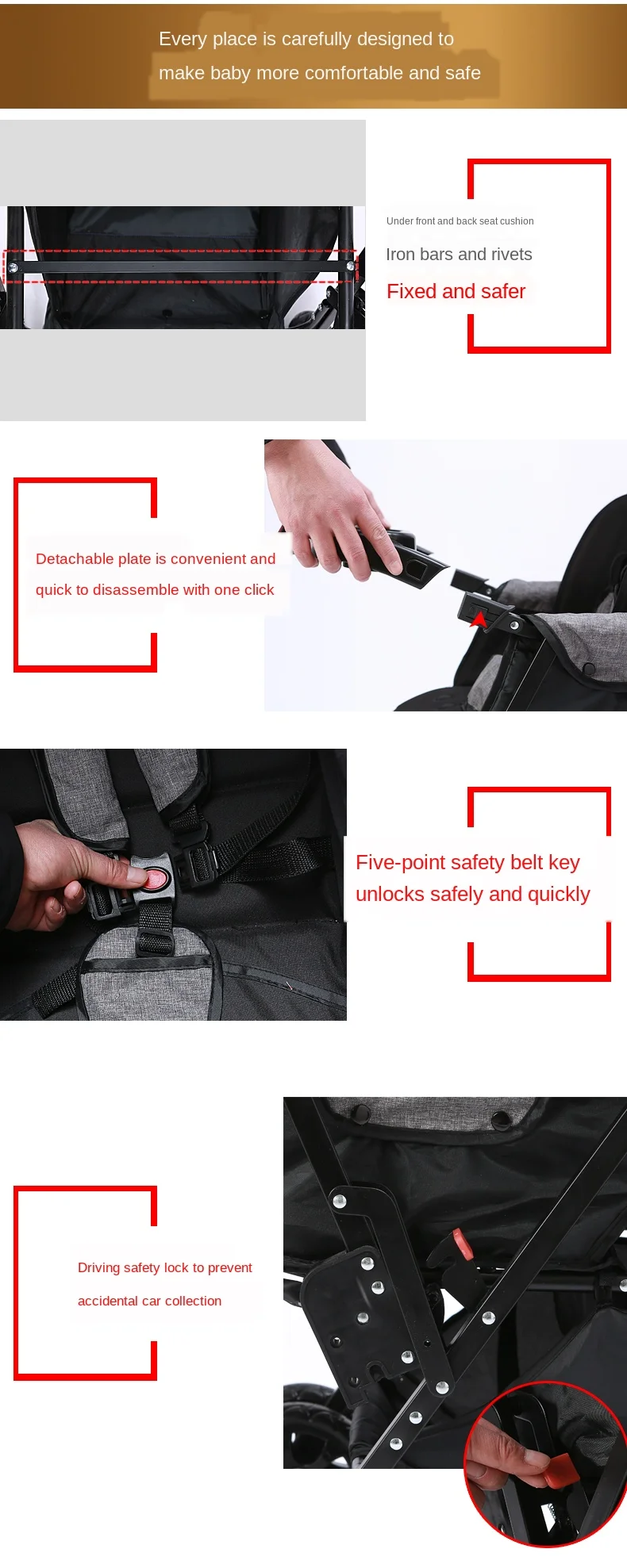 Every place is carefully designed to make baby more comfortable and safe

Under front and back seat cushion

Iron bars and rivets

Fixed and safer

Detachable plate is convenient and quick to disassemble with one click

Five-point safety belt key unlocks safely and quickly

Driving safety lock to prevent accidental car collection