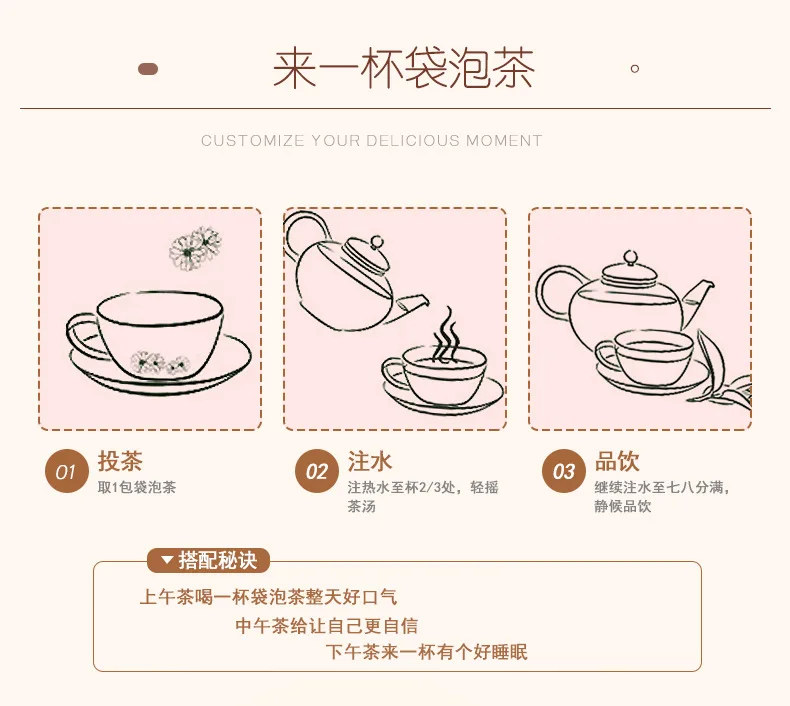 来一杯袋泡茶

CUSTOMIZE YOUR DELICIOUS MOMENT

01 投茶
取1包袋泡茶

02 注水
注热水至杯2/3处，轻摇茶汤

03 品饮
继续注水至七八分满，静候品饮

搭配秘诀

上午茶喝一杯袋泡茶整天好口气
中午茶给让自己更自信
下午茶来一杯有个好睡眠