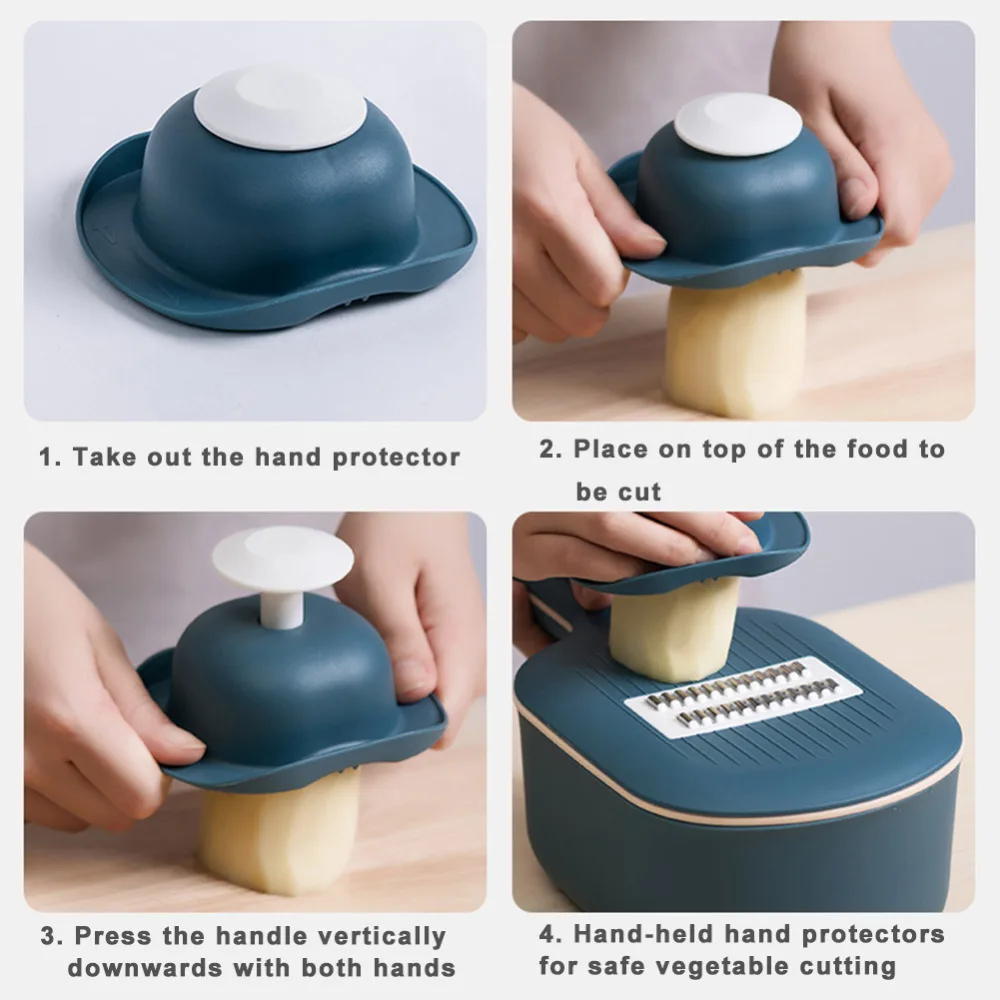 1. Take out the hand protector

2. Place on top of the food to be cut

3. Press the handle vertically downwards with both hands

4. Hand-held hand protectors for safe vegetable cutting