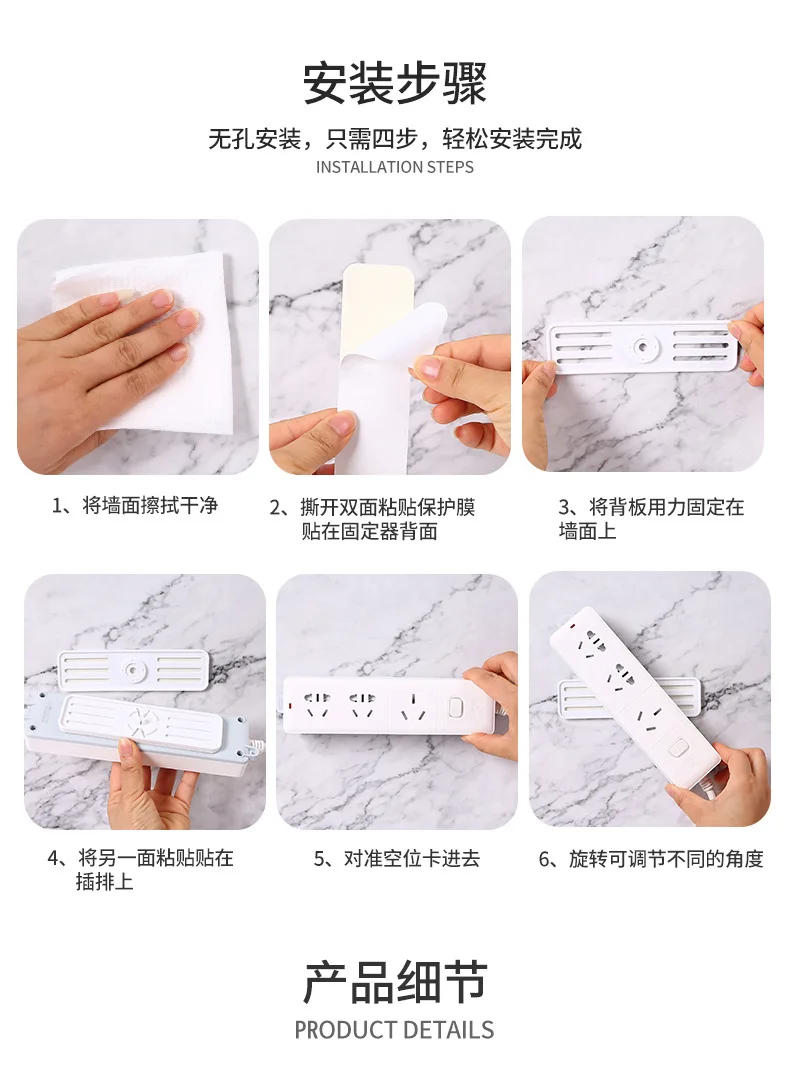 安装步骤

无孔安装，只需四步，轻松安装完成
INSTALLATION STEPS

1、将墙面擦拭干净

2、撕开双面粘贴保护膜贴在固定器背面

3、将背板用力固定在墙面上

4、将另一面粘贴贴在插排上

5、对准空位卡进去

6、旋转可调节不同的角度

产品细节
PRODUCT DETAILS