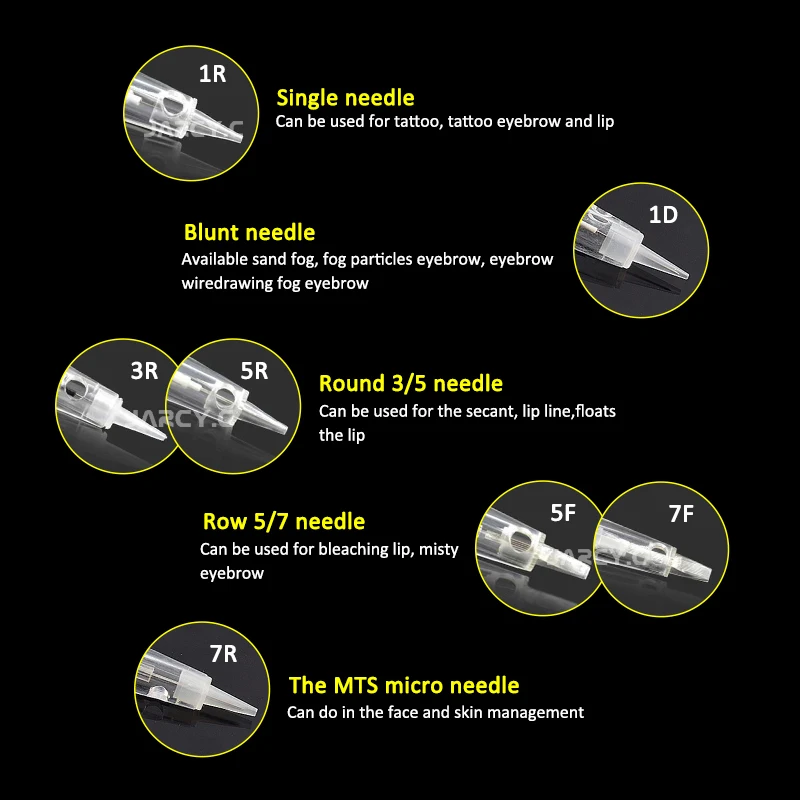 1R

Single needle
Can be used for tattoo, tattoo eyebrow and lip

Blunt needle
Available sand fog, fog particles eyebrow, eyebrow wiredrawing fog eyebrow

1D

3R

5R

Round 3/5 needle
Can be used for the secant, lip line,floats the lip

Row 5/7 needle
Can be used for bleaching lip, misty eyebrow

5F

7F

7R

The MTS micro needle
Can do in the face and skin management