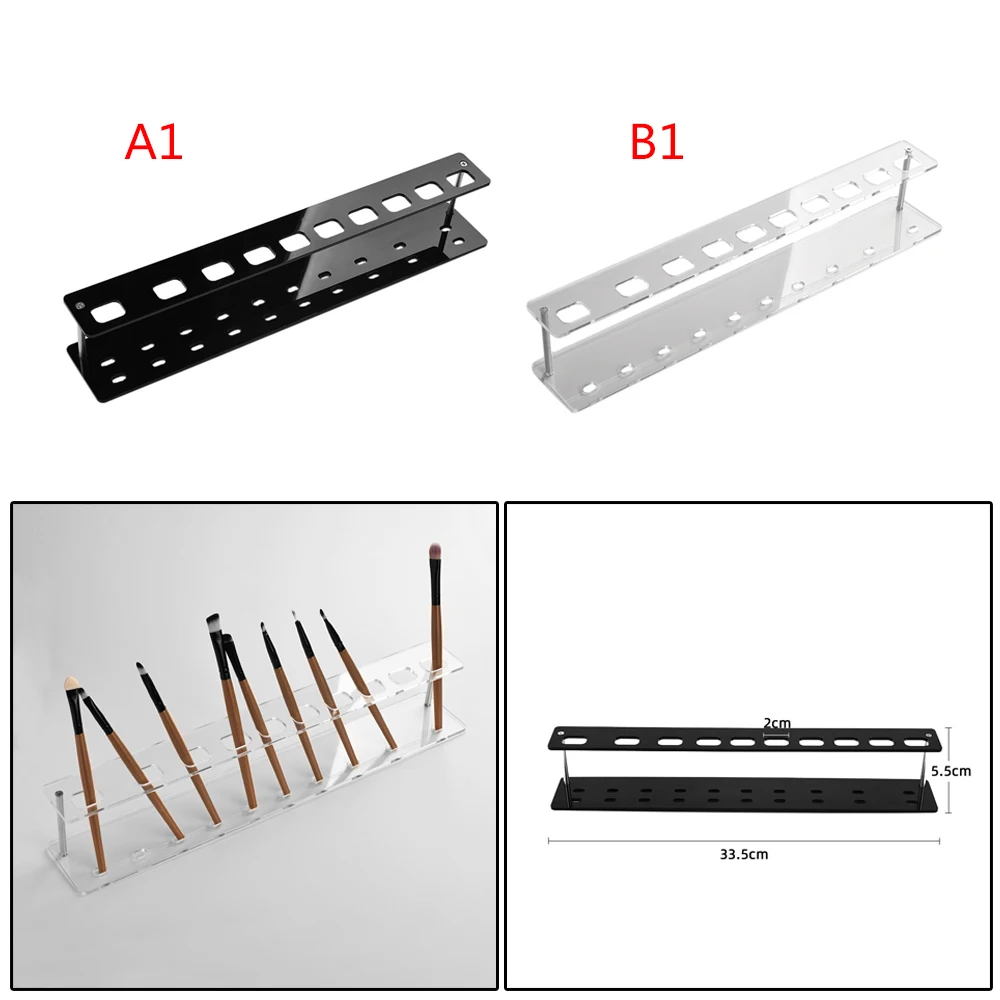 A1

B1

2cm

5.5cm

33.5cm