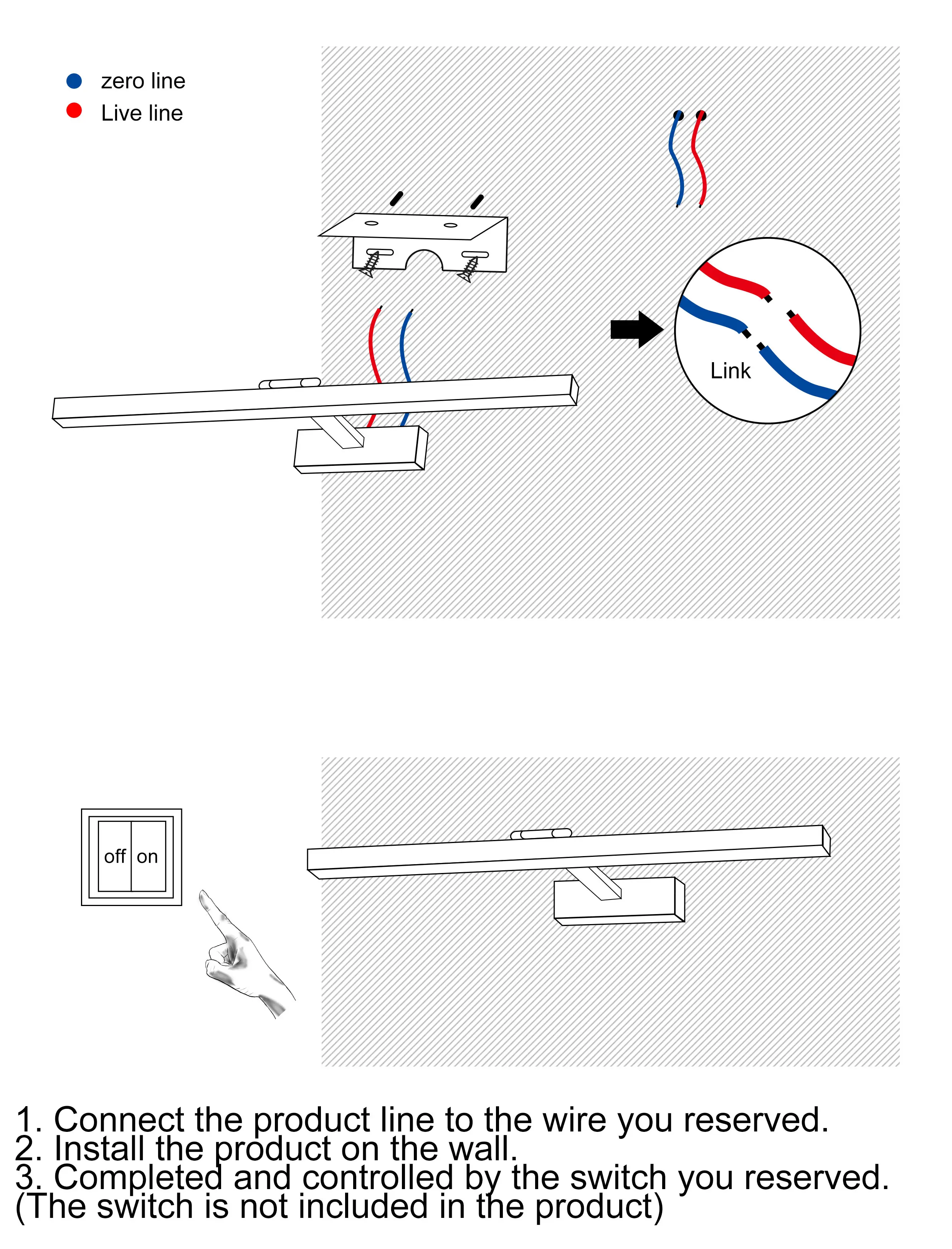 zero line
Live line

Link

off on

1. Connect the product line to the wire you reserved.
2. Install the product on the wall.
3. Completed and controlled by the switch you reserved.
(The switch is not included in the product)