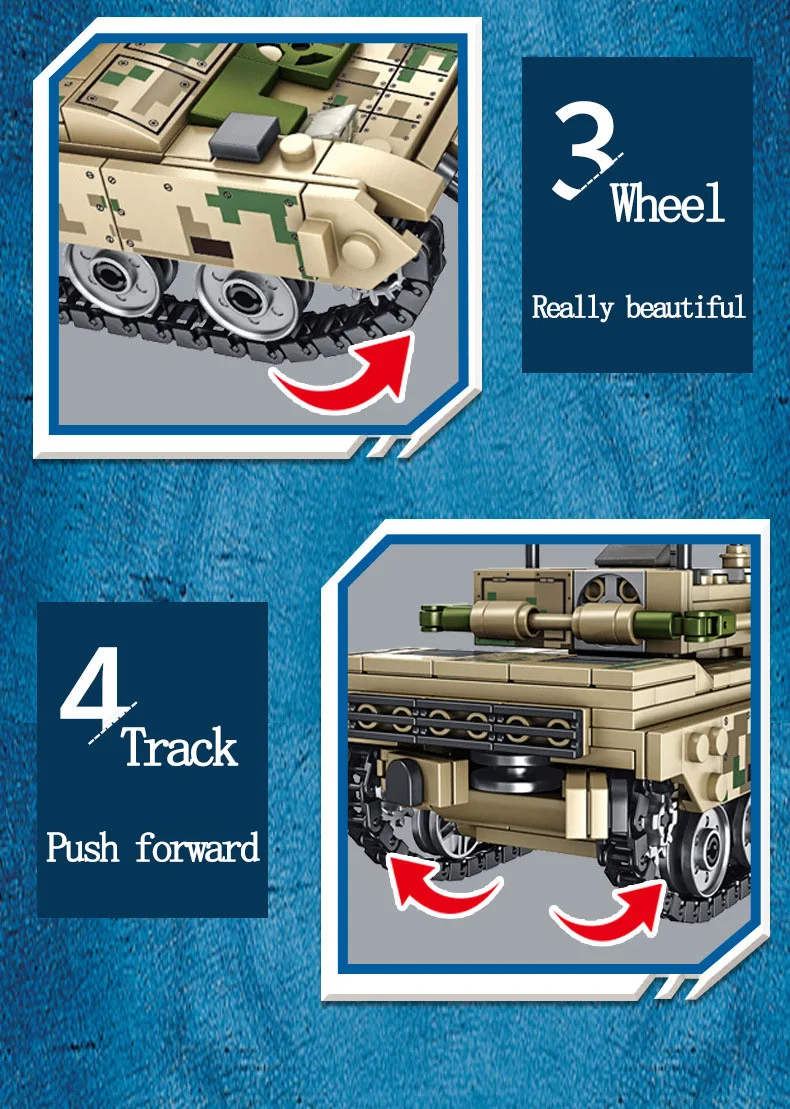 3 Wheel

Really beautiful

4 Track

Push forward