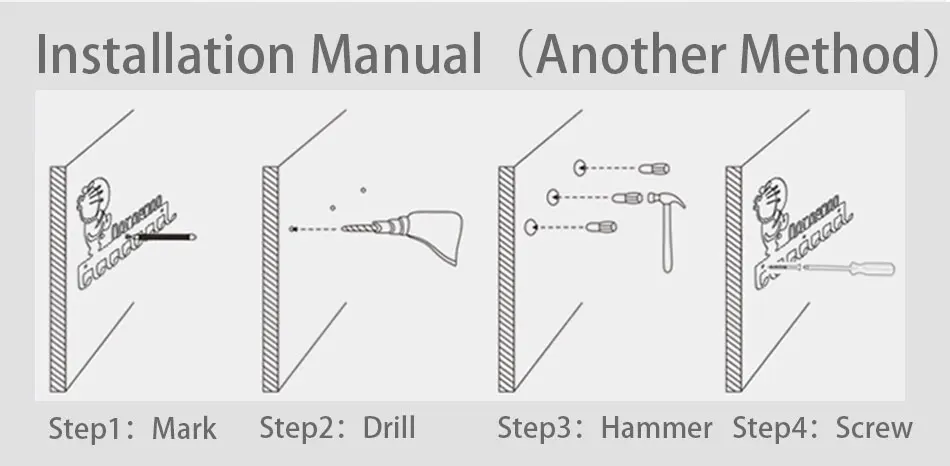 Installation Manual（Another Method）

Step1：Mark　Step2：Drill　Step3：Hammer　Step4：Screw