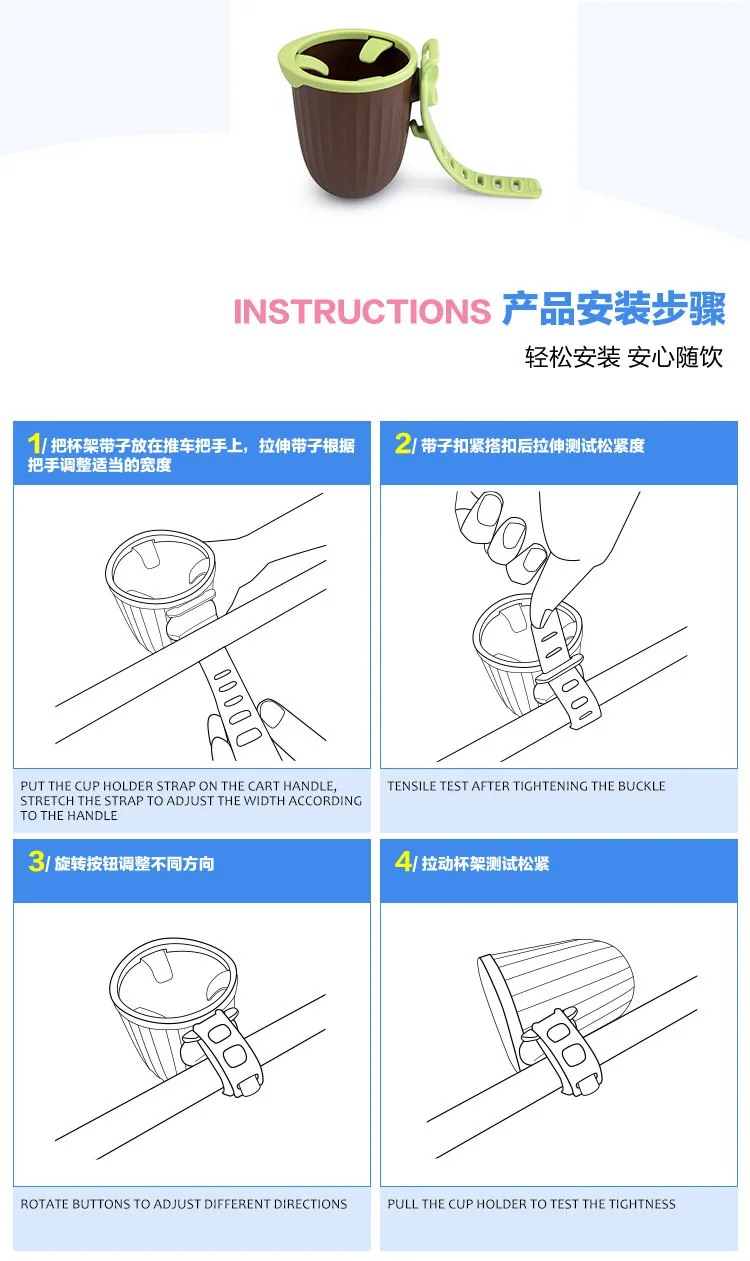 INSTRUCTIONS 产品安装步骤

轻松安装 安心随饮

1/ 把杯架带子放在推车把手上，拉伸带子根据把手调整适当的宽度

PUT THE CUP HOLDER STRAP ON THE CART HANDLE, STRETCH THE STRAP TO ADJUST THE WIDTH ACCORDING TO THE HANDLE

2/ 带子扣紧搭扣后拉伸测试松紧度

TENSILE TEST AFTER TIGHTENING THE BUCKLE

3/ 旋转按钮调整不同方向

ROTATE BUTTONS TO ADJUST DIFFERENT DIRECTIONS

4/ 拉动杯架测试松紧

PULL THE CUP HOLDER TO TEST THE TIGHTNESS