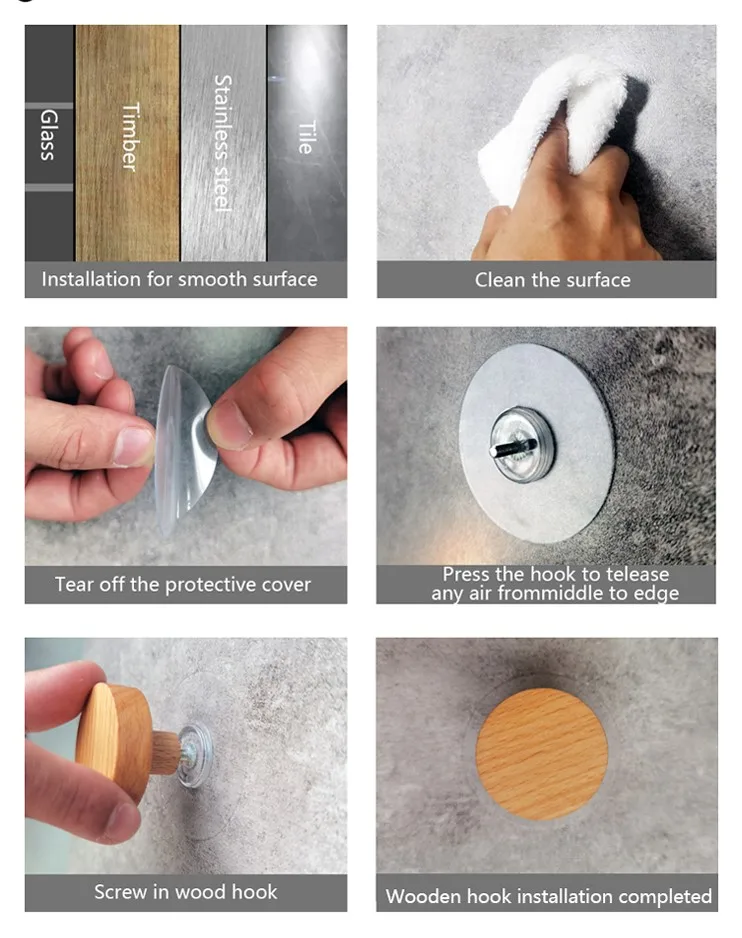 Glass
Timber
Stainless steel
Tile
Installation for smooth surface

Clean the surface

Tear off the protective cover

Press the hook to telease any air frommiddle to edge

Screw in wood hook

Wooden hook installation completed