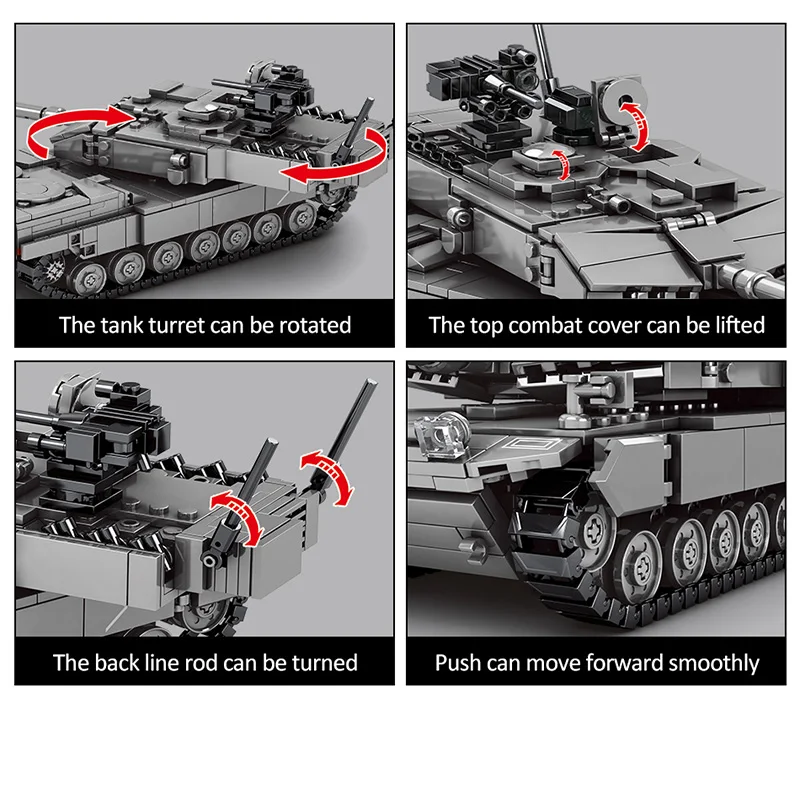 The tank turret can be rotated

The top combat cover can be lifted

The back line rod can be turned

Push can move forward smoothly