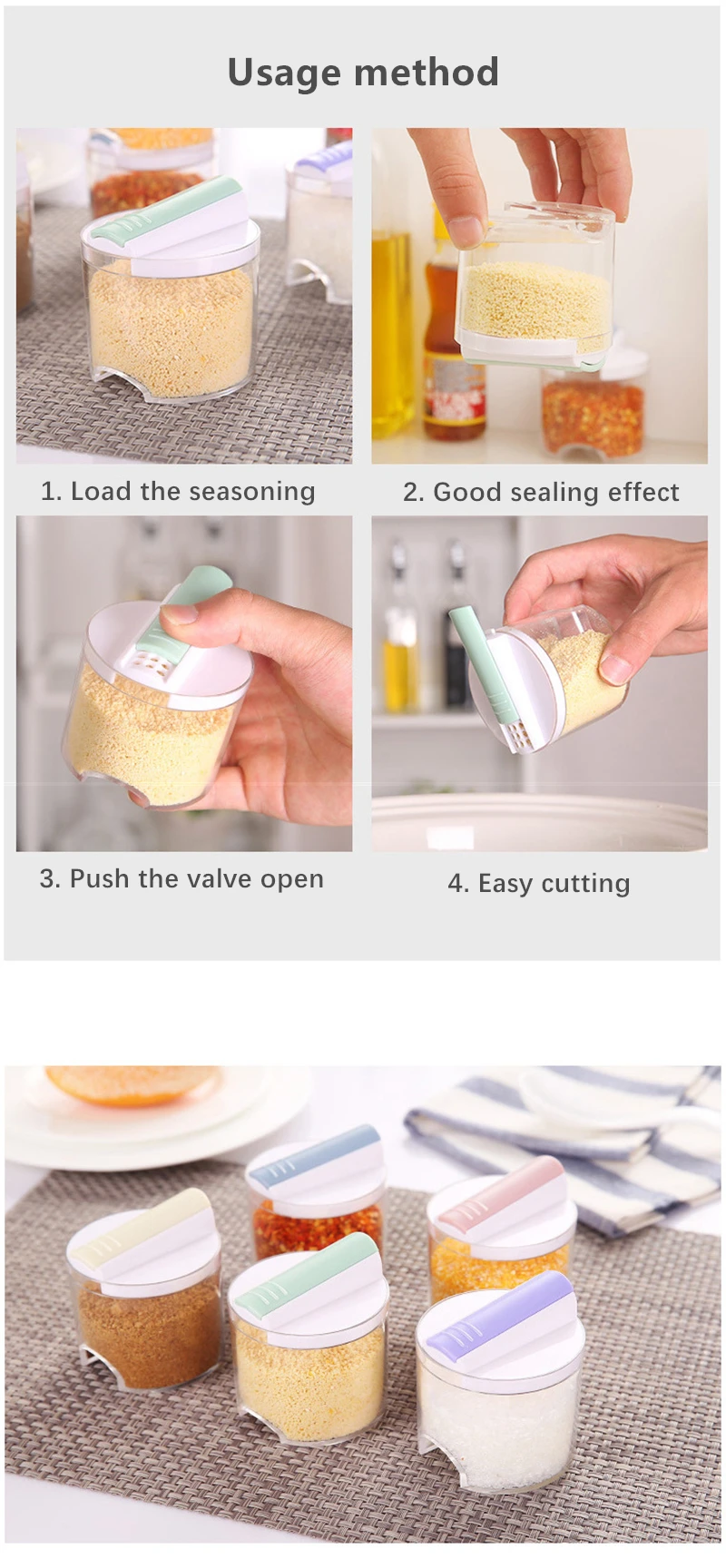 Usage method

1. Load the seasoning

2. Good sealing effect

3. Push the valve open

4. Easy cutting