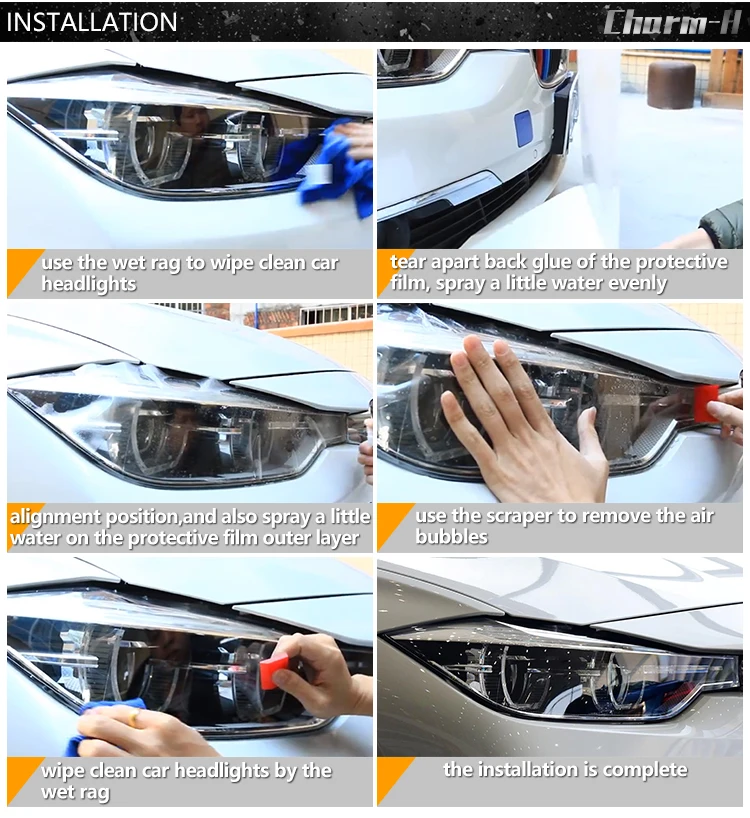 INSTALLATION

Charm-H

use the wet rag to wipe clean car headlights

tear apart back glue of the protective film, spray a little water evenly

alignment position,and also spray a little water on the protective film outer layer

use the scraper to remove the air bubbles

wipe clean car headlights by the wet rag

the installation is complete